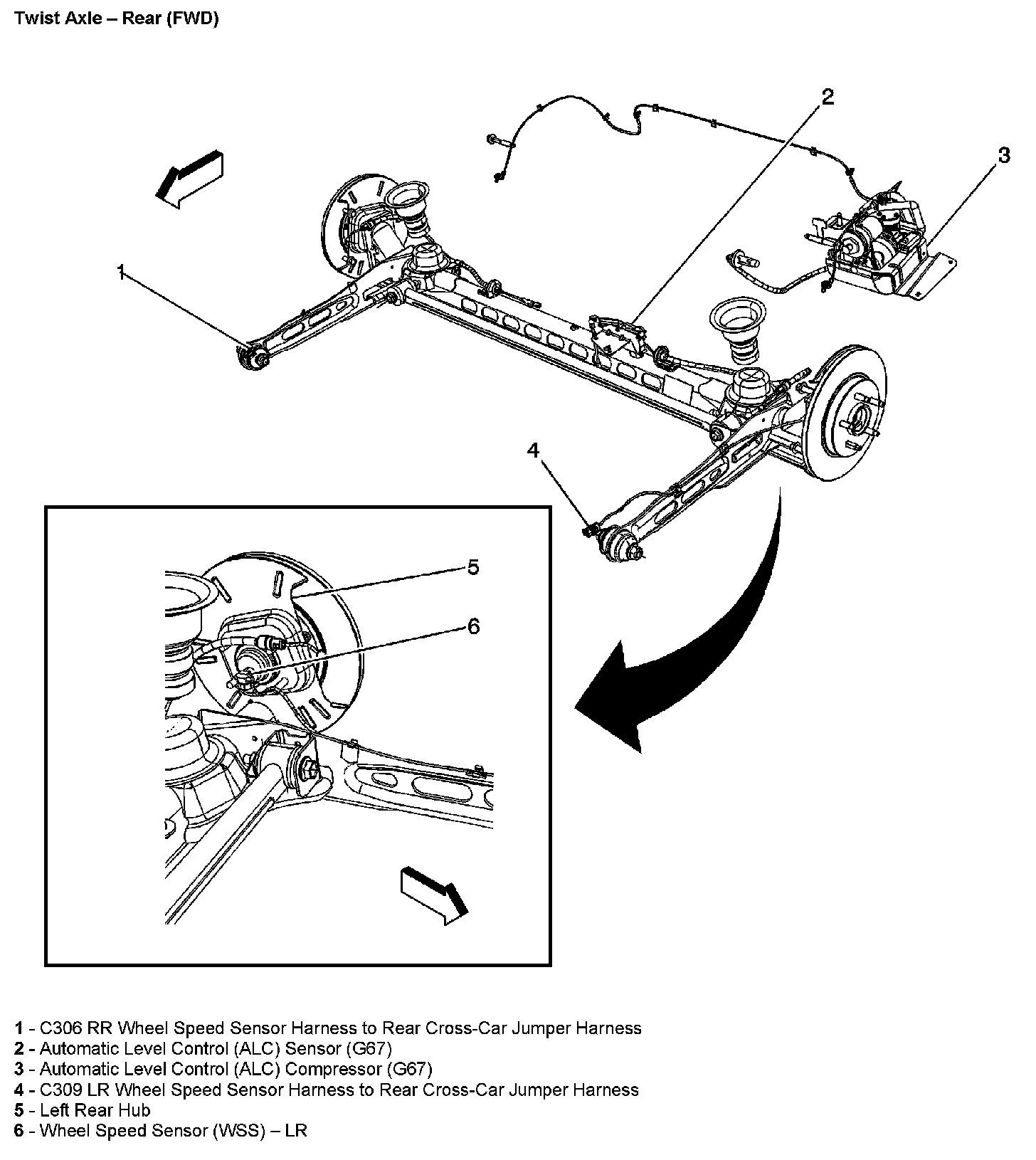 Twist Axle – Rear (FWD)

2

3

1

4

5

6

1 - C306 RR Wheel Speed Sensor Harness to Rear Cross-Car Jumper Harness
2 - Automatic Level Control (ALC) Sensor (G67)
3 - Automatic Level Control (ALC) Compressor (G67)
4 - C309 LR Wheel Speed Sensor Harness to Rear Cross-Car Jumper Harness
5 - Left Rear Hub
6 - Wheel Speed Sensor (WSS) – LR