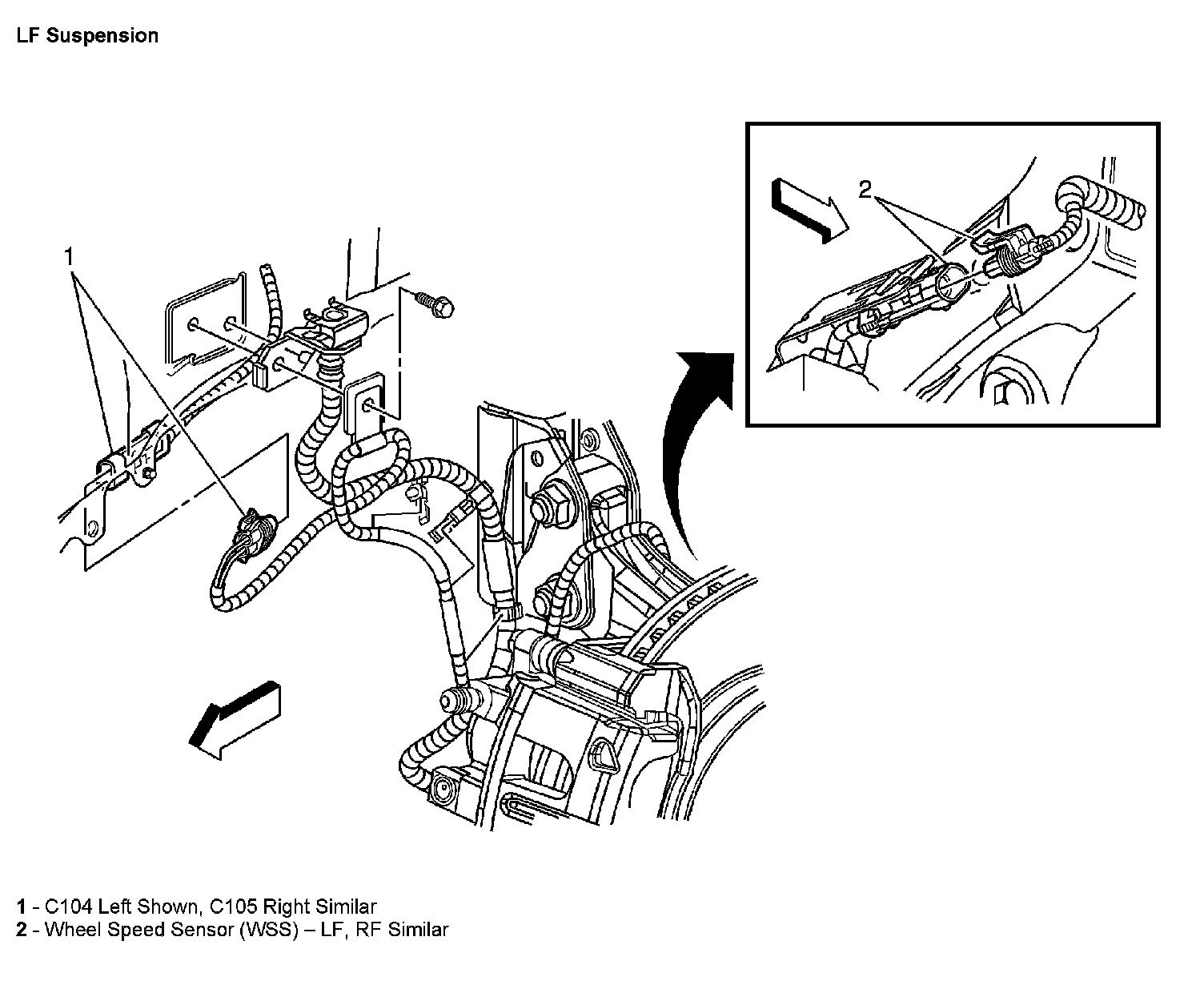 LF Suspension

1

2

1 - C104 Left Shown, C105 Right Similar
2 - Wheel Speed Sensor (WSS) – LF, RF Similar