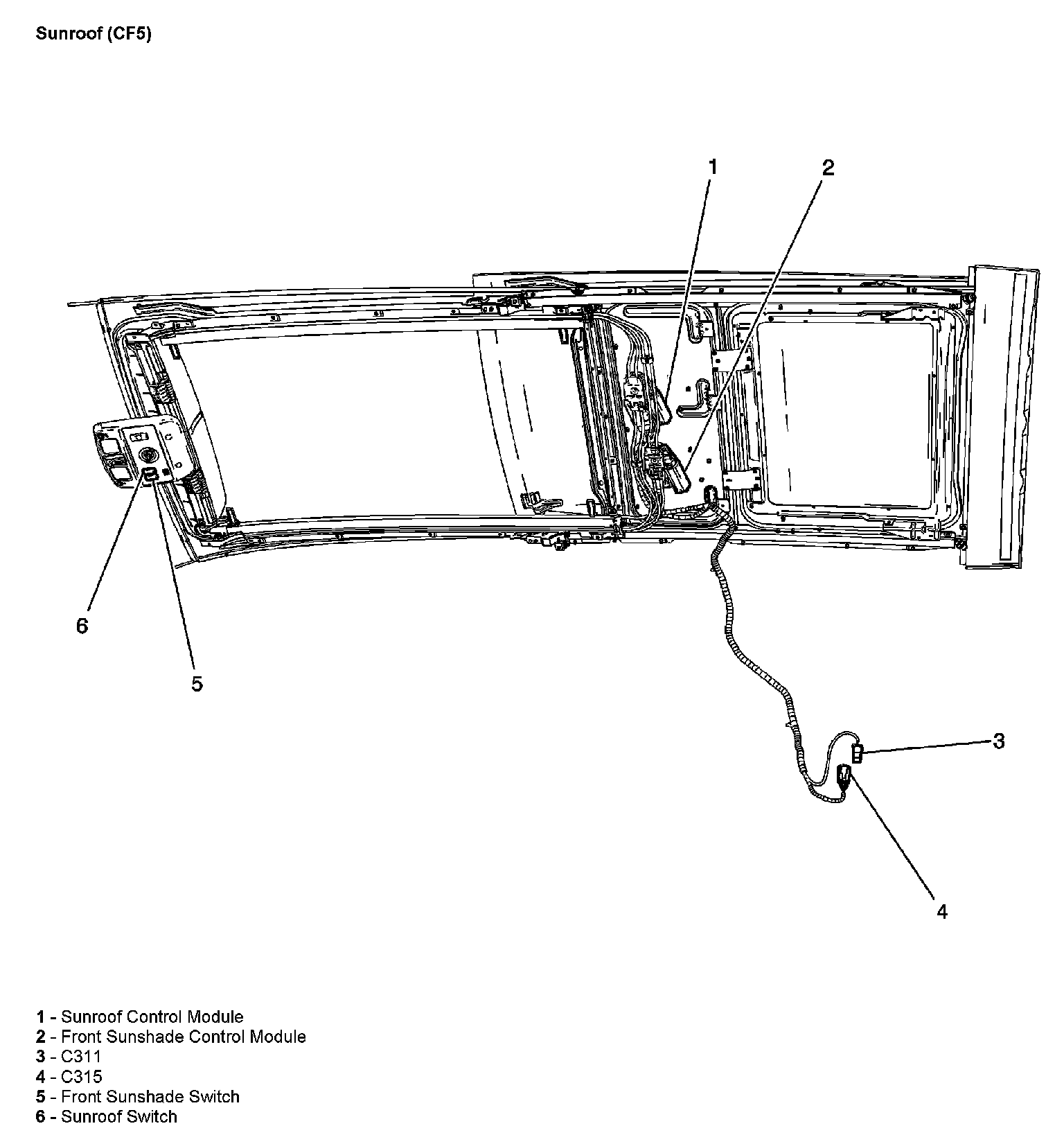 Sunroof (CF5)

1
2
6
5
3
4

1 - Sunroof Control Module
2 - Front Sunshade Control Module
3 - C311
4 - C315
5 - Front Sunshade Switch
6 - Sunroof Switch