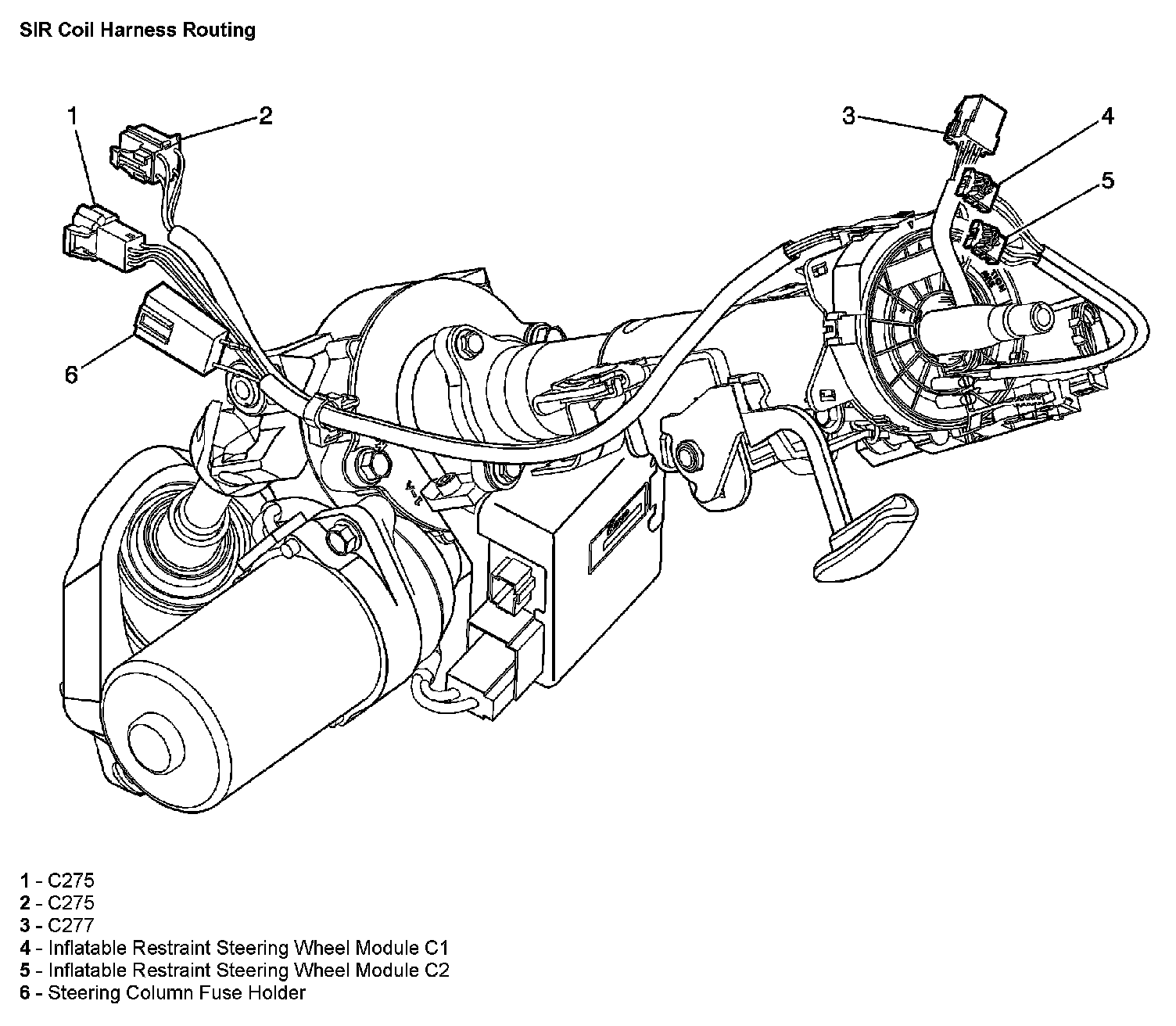 SIR Coil Harness Routing

1
2
3
4
5
6

1 - C275
2 - C275
3 - C277
4 - Inflatable Restraint Steering Wheel Module C1
5 - Inflatable Restraint Steering Wheel Module C2
6 - Steering Column Fuse Holder