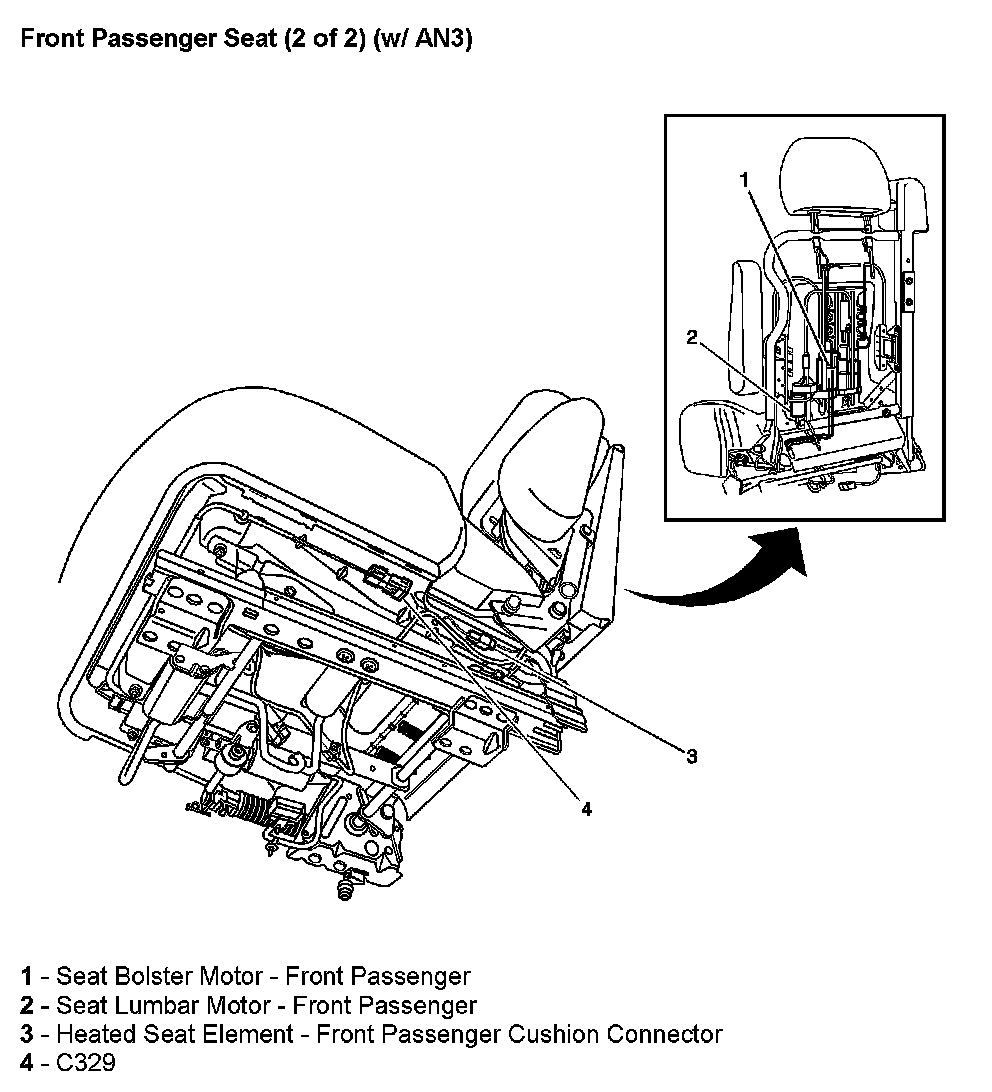 Front Passenger Seat (2 of 2) (w/ AN3)

1

2

3

4

1 - Seat Bolster Motor - Front Passenger
2 - Seat Lumbar Motor - Front Passenger
3 - Heated Seat Element - Front Passenger Cushion Connector
4 - C329