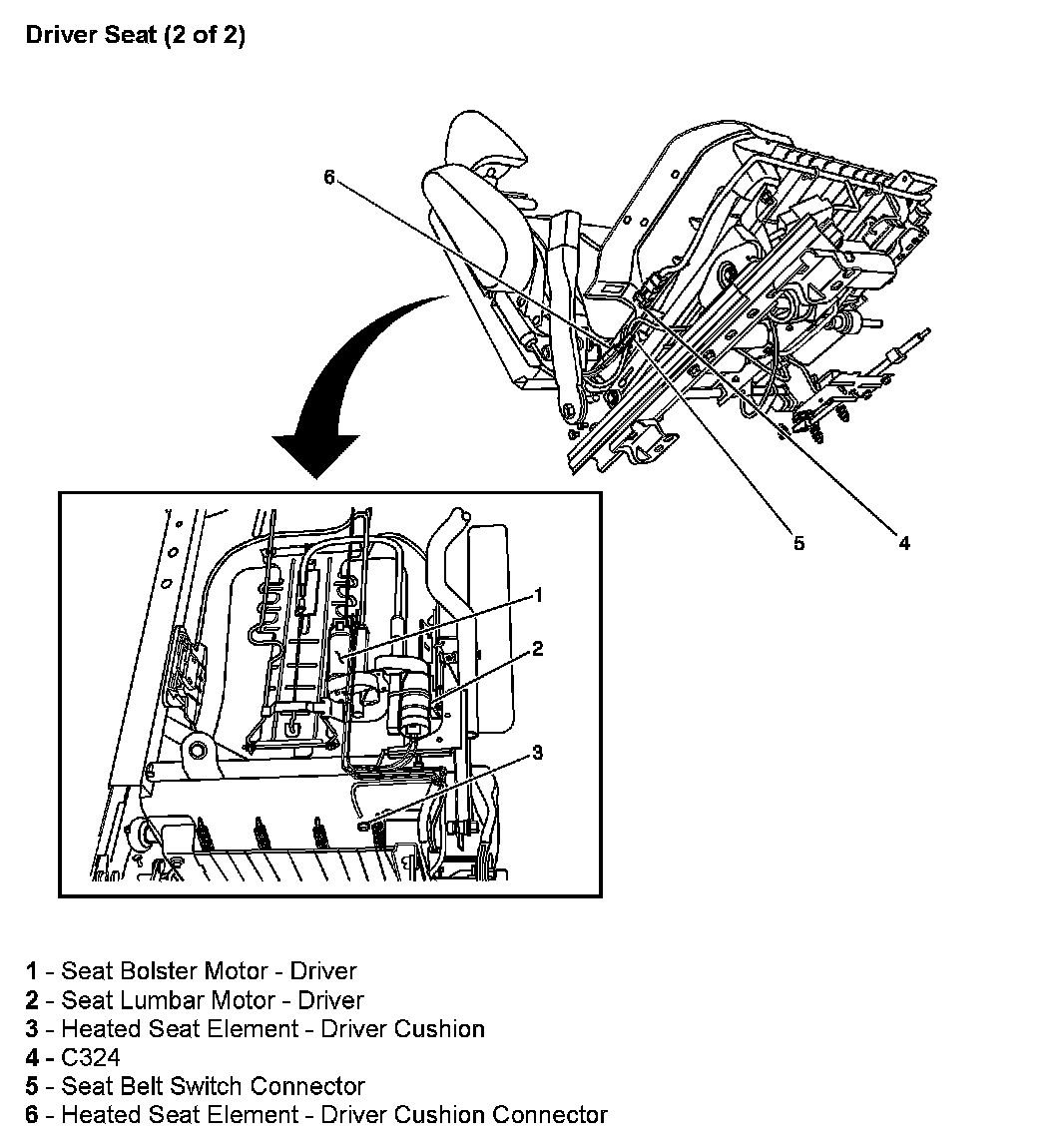 Driver Seat (2 of 2)

6

5

4

1

2

3

1 - Seat Bolster Motor - Driver
2 - Seat Lumbar Motor - Driver
3 - Heated Seat Element - Driver Cushion
4 - C324
5 - Seat Belt Switch Connector
6 - Heated Seat Element - Driver Cushion Connector