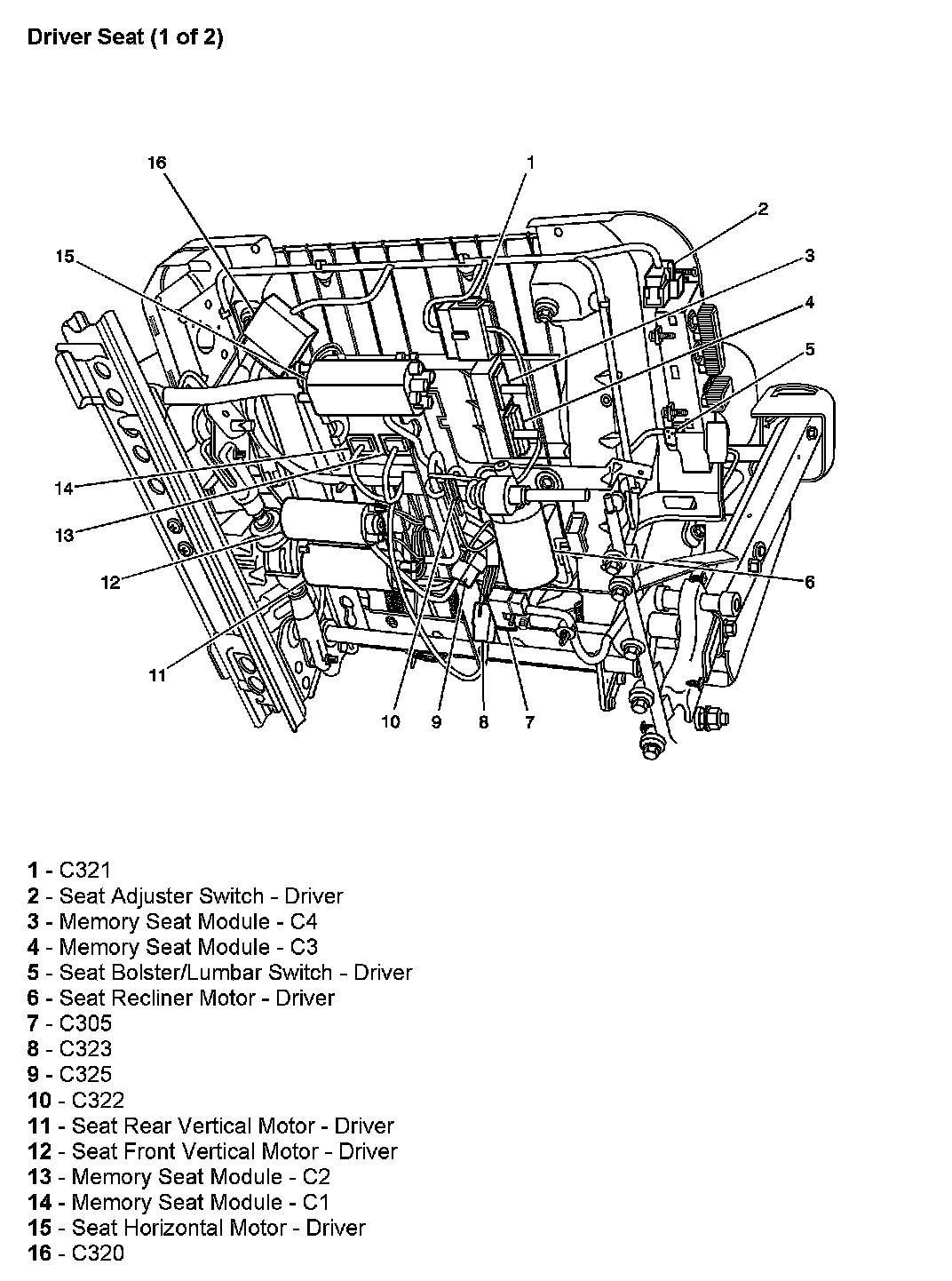 Driver Seat (1 of 2)

16
1
2
15
3
4
5
14
13
12
6
11
10 9 8 7

1 - C321
2 - Seat Adjuster Switch - Driver
3 - Memory Seat Module - C4
4 - Memory Seat Module - C3
5 - Seat Bolster/Lumbar Switch - Driver
6 - Seat Recliner Motor - Driver
7 - C305
8 - C323
9 - C325
10 - C322
11 - Seat Rear Vertical Motor - Driver
12 - Seat Front Vertical Motor - Driver
13 - Memory Seat Module - C2
14 - Memory Seat Module - C1
15 - Seat Horizontal Motor - Driver
16 - C320