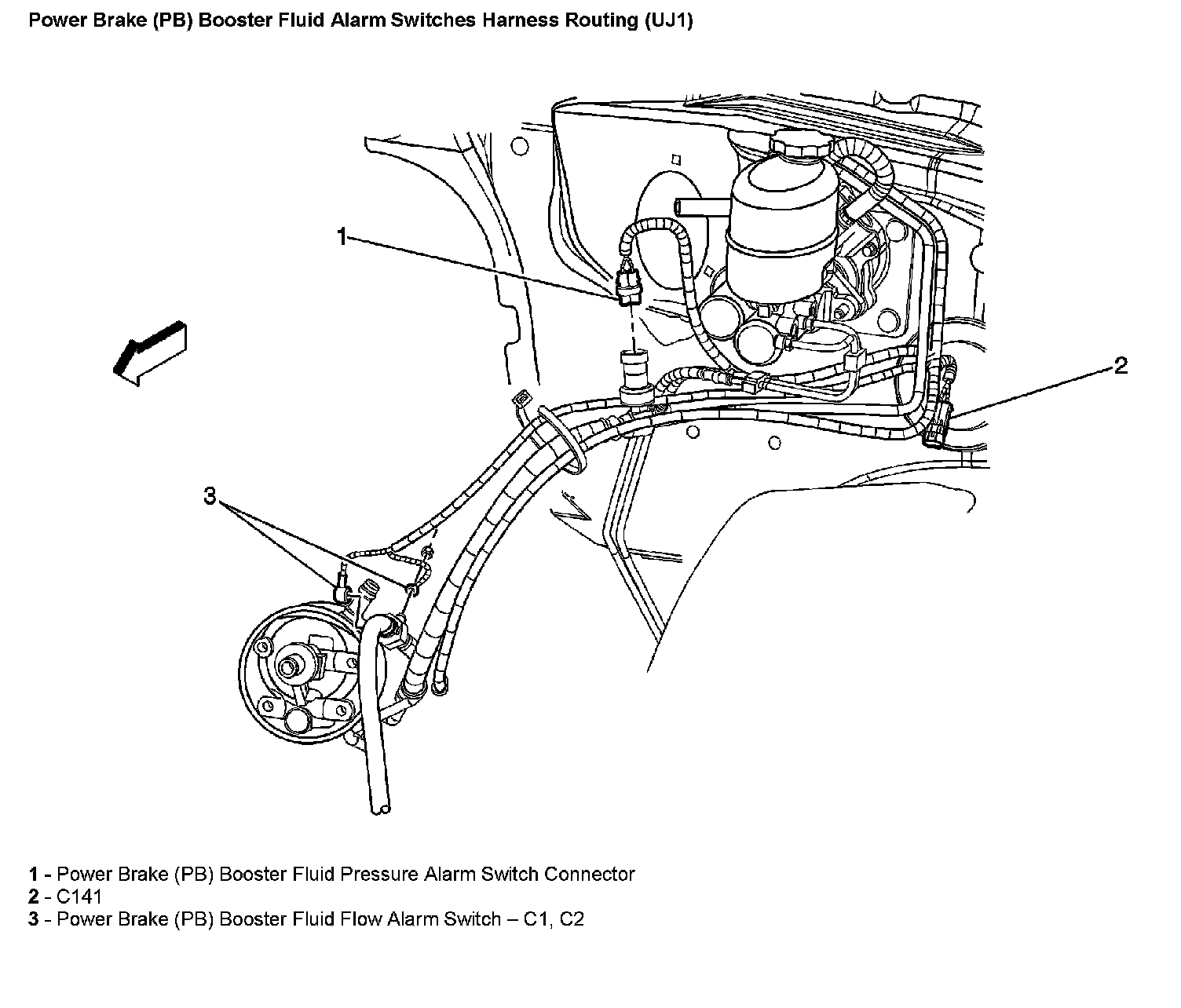 Power Brake (PB) Booster Fluid Alarm Switches Harness Routing (UJ1)

1

2

3

1 - Power Brake (PB) Booster Fluid Pressure Alarm Switch Connector
2 - C141
3 - Power Brake (PB) Booster Fluid Flow Alarm Switch – C1, C2