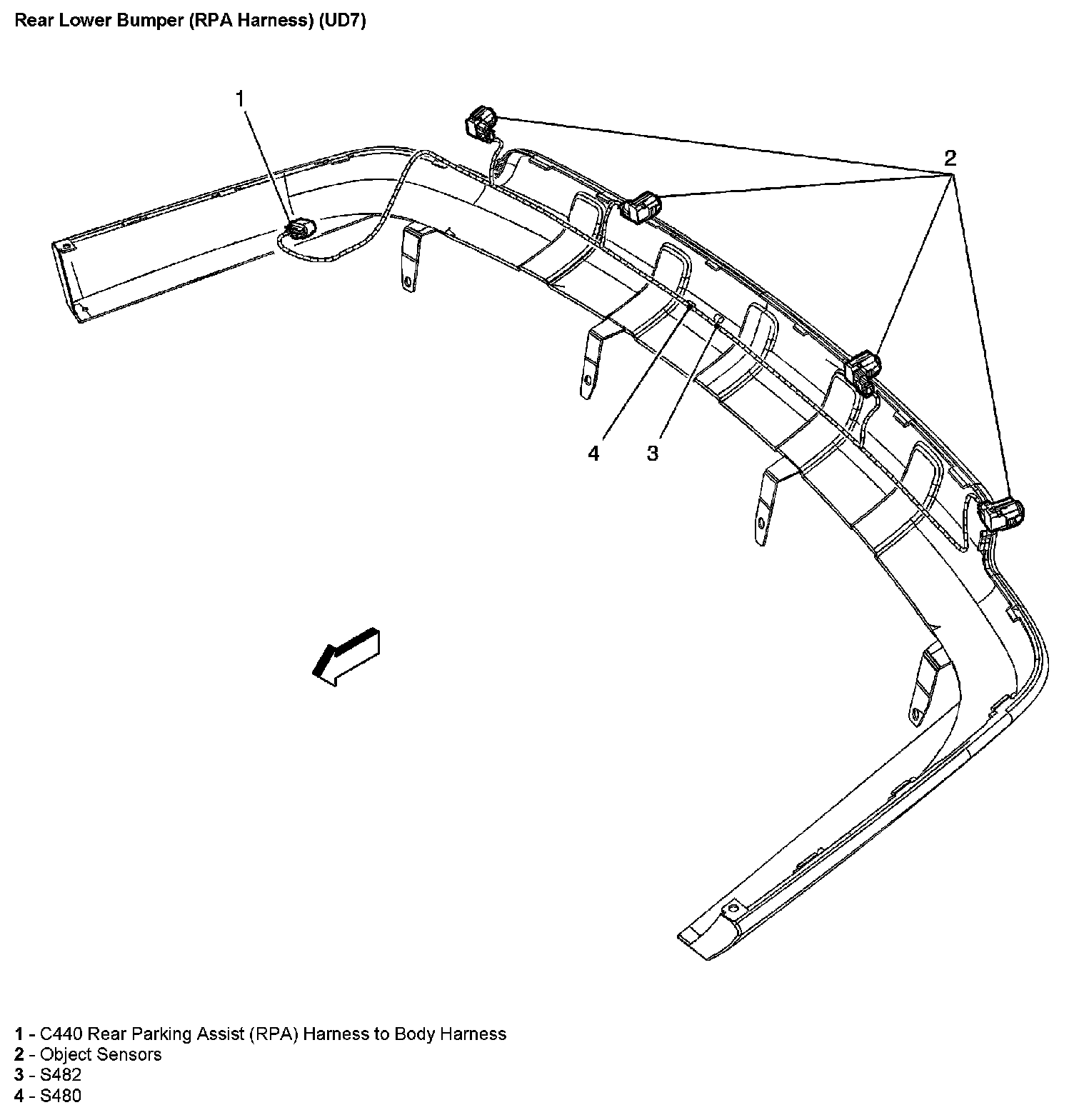 Rear Lower Bumper (RPA Harness) (UD7)

1

2

4

3

1 - C440 Rear Parking Assist (RPA) Harness to Body Harness
2 - Object Sensors
3 - S482
4 - S480