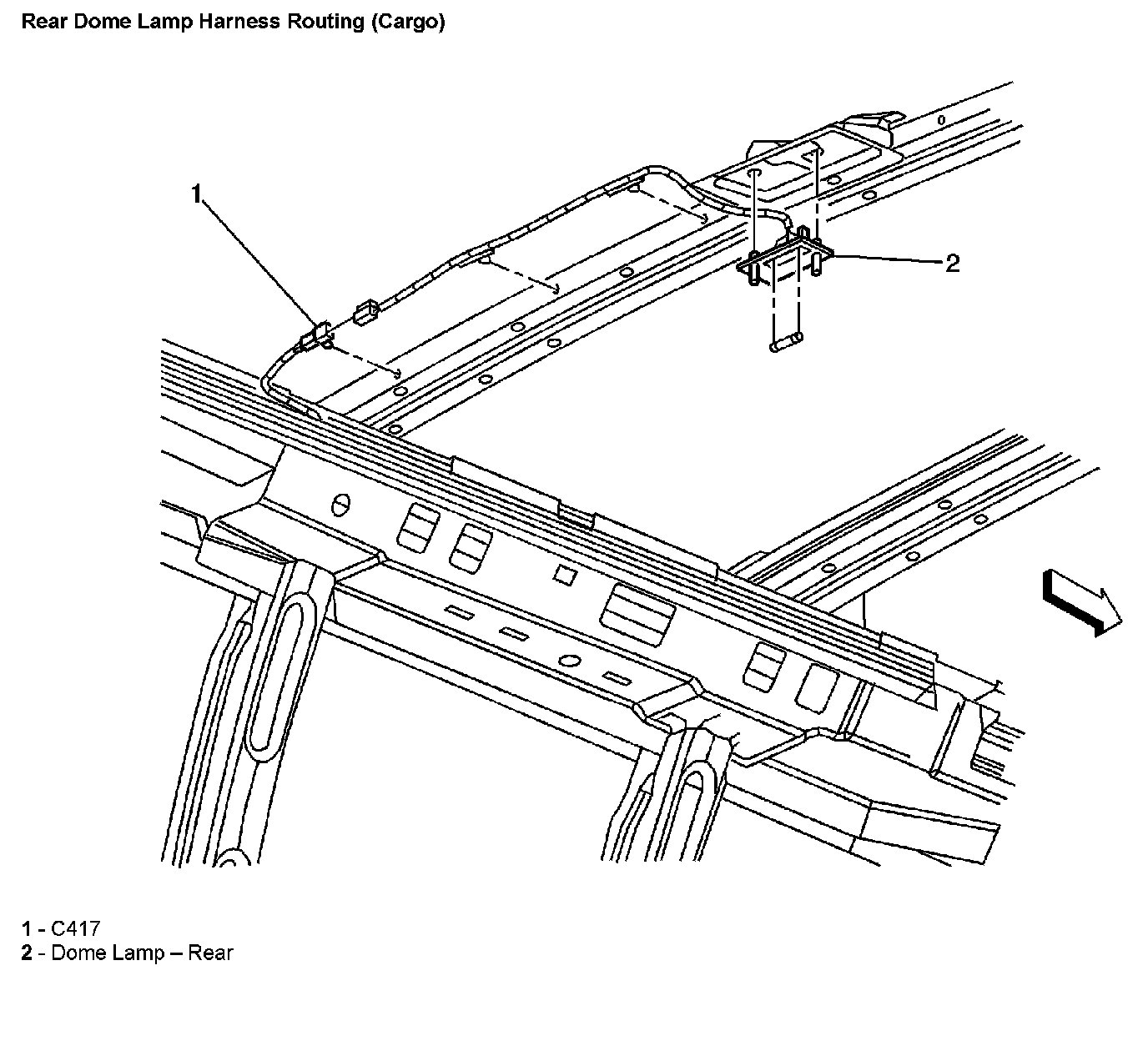 Rear Dome Lamp Harness Routing (Cargo)

1

2

1 - C417
2 - Dome Lamp – Rear