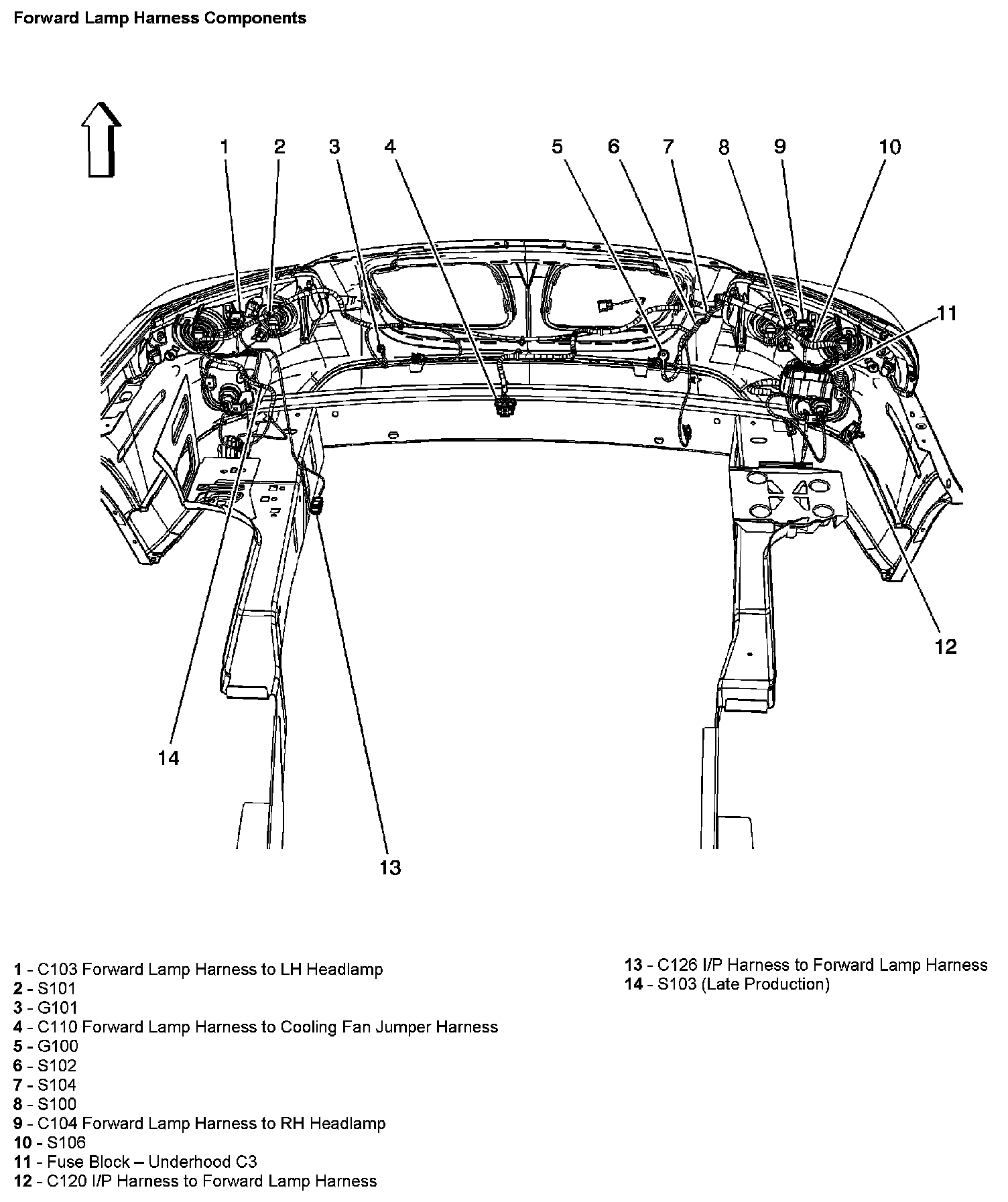 Forward Lamp Harness Components

1 2 3 4 5 6 7 8 9 10

11

12

14

13

1 - C103 Forward Lamp Harness to LH Headlamp
2 - S101
3 - G101
4 - C110 Forward Lamp Harness to Cooling Fan Jumper Harness
5 - G100
6 - S102
7 - S104
8 - S100
9 - C104 Forward Lamp Harness to RH Headlamp
10 - S106
11 - Fuse Block – Underhood C3
12 - C120 I/P Harness to Forward Lamp Harness

13 - C126 I/P Harness to Forward Lamp Harness
14 - S103 (Late Production)