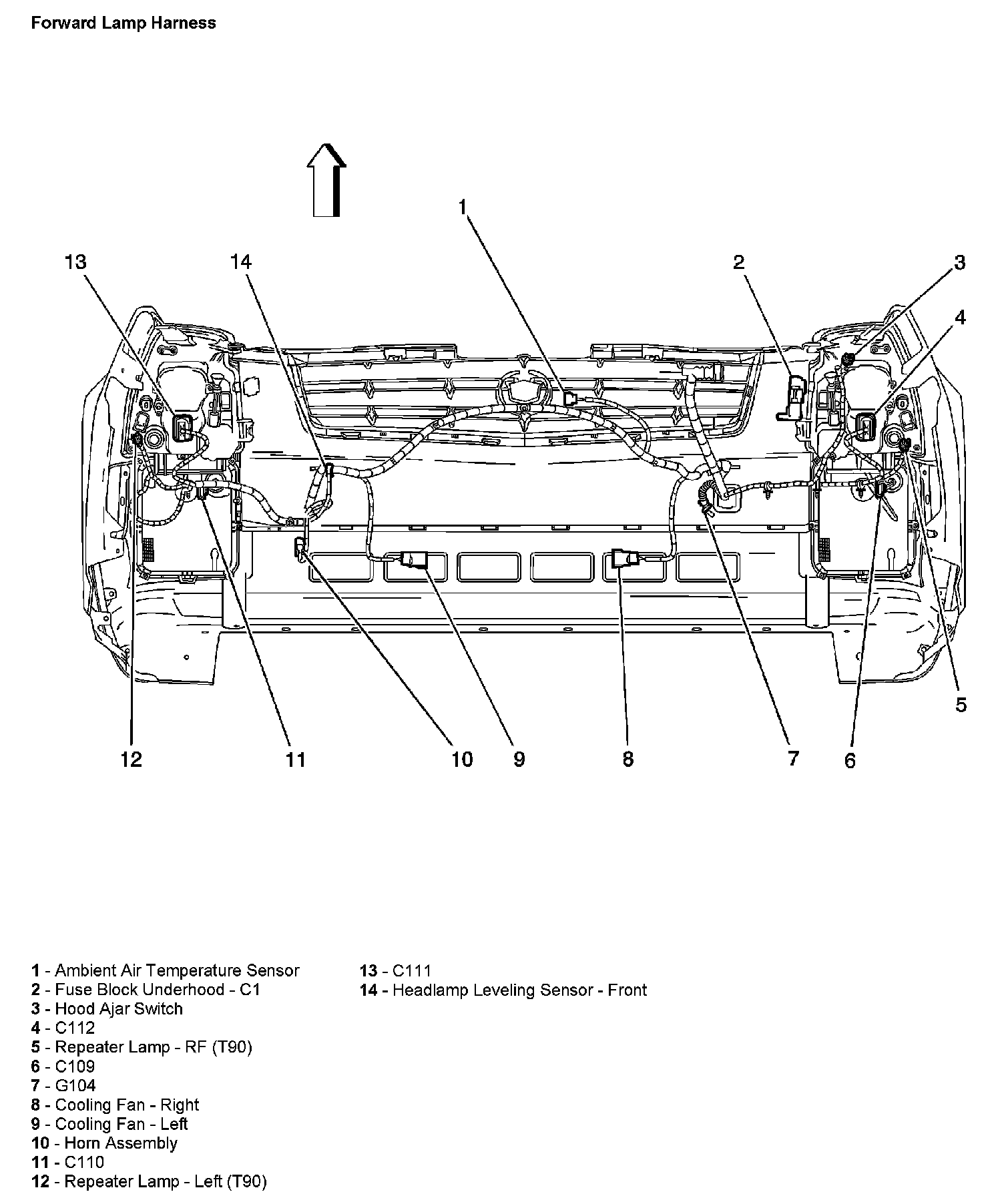 Forward Lamp Harness

1

13

14

2

3

4

5

12

11

10

9

8

7

6

1 - Ambient Air Temperature Sensor
2 - Fuse Block Underhood - C1
3 - Hood Ajar Switch
4 - C112
5 - Repeater Lamp - RF (T90)
6 - C109
7 - G104
8 - Cooling Fan - Right
9 - Cooling Fan - Left
10 - Horn Assembly
11 - C110
12 - Repeater Lamp - Left (T90)

13 - C111
14 - Headlamp Leveling Sensor - Front