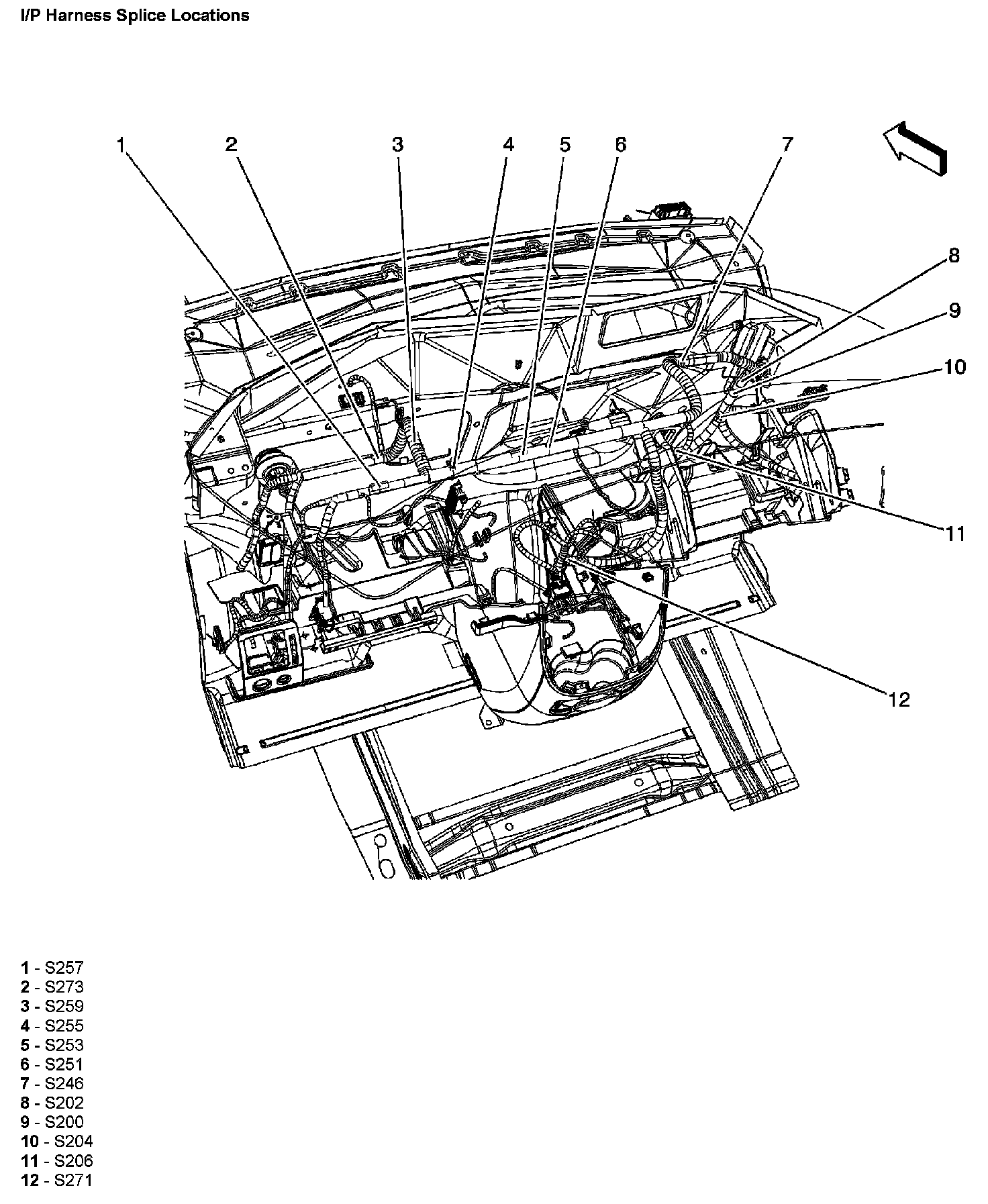 I/P Harness Splice Locations

1 2 3 4 5 6 7 8 9 10 11 12

1 - S257
2 - S273
3 - S259
4 - S255
5 - S253
6 - S251
7 - S246
8 - S202
9 - S200
10 - S204
11 - S206
12 - S271