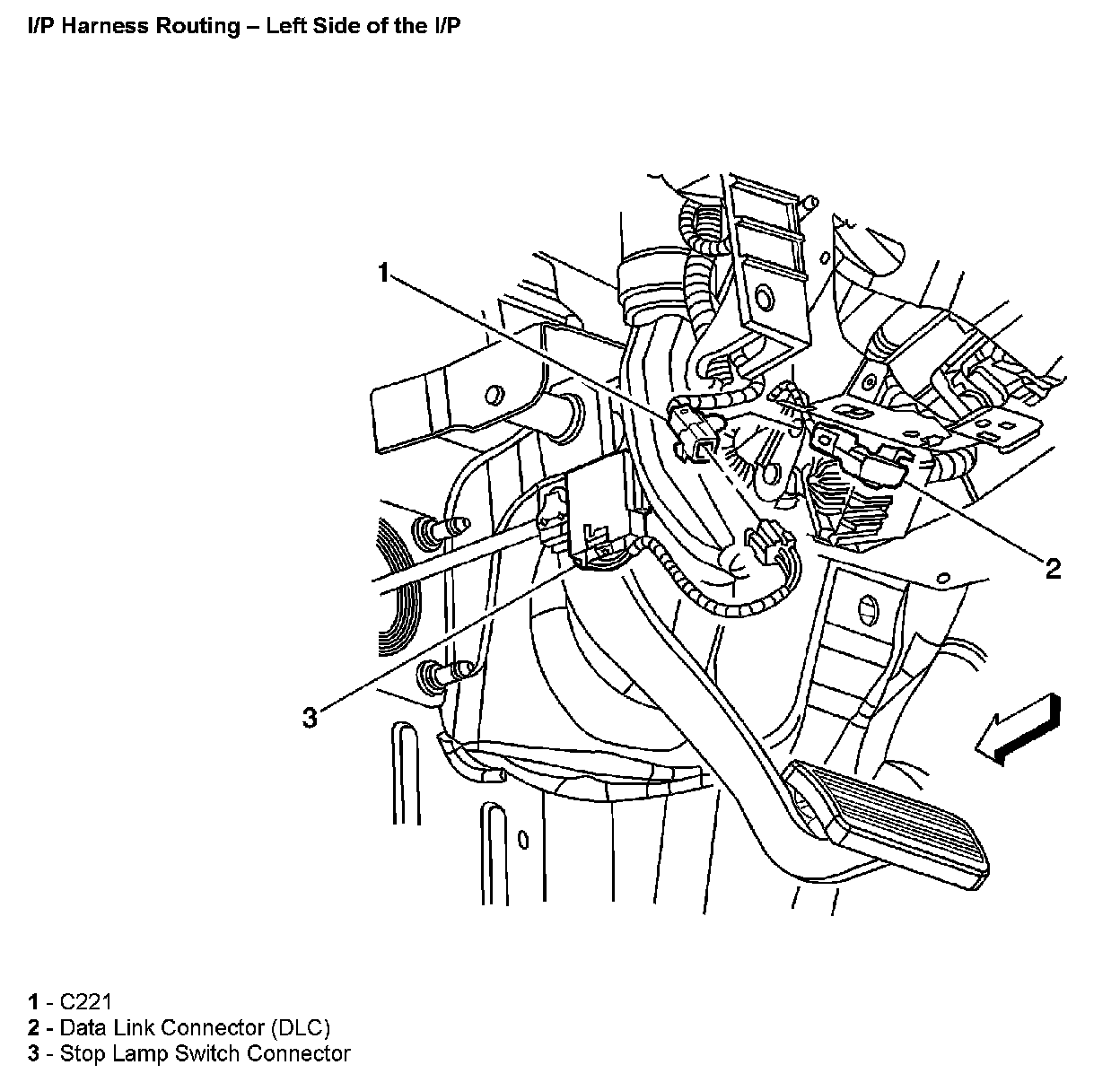 I/P Harness Routing – Left Side of the I/P

1

2

3

1 - C221
2 - Data Link Connector (DLC)
3 - Stop Lamp Switch Connector