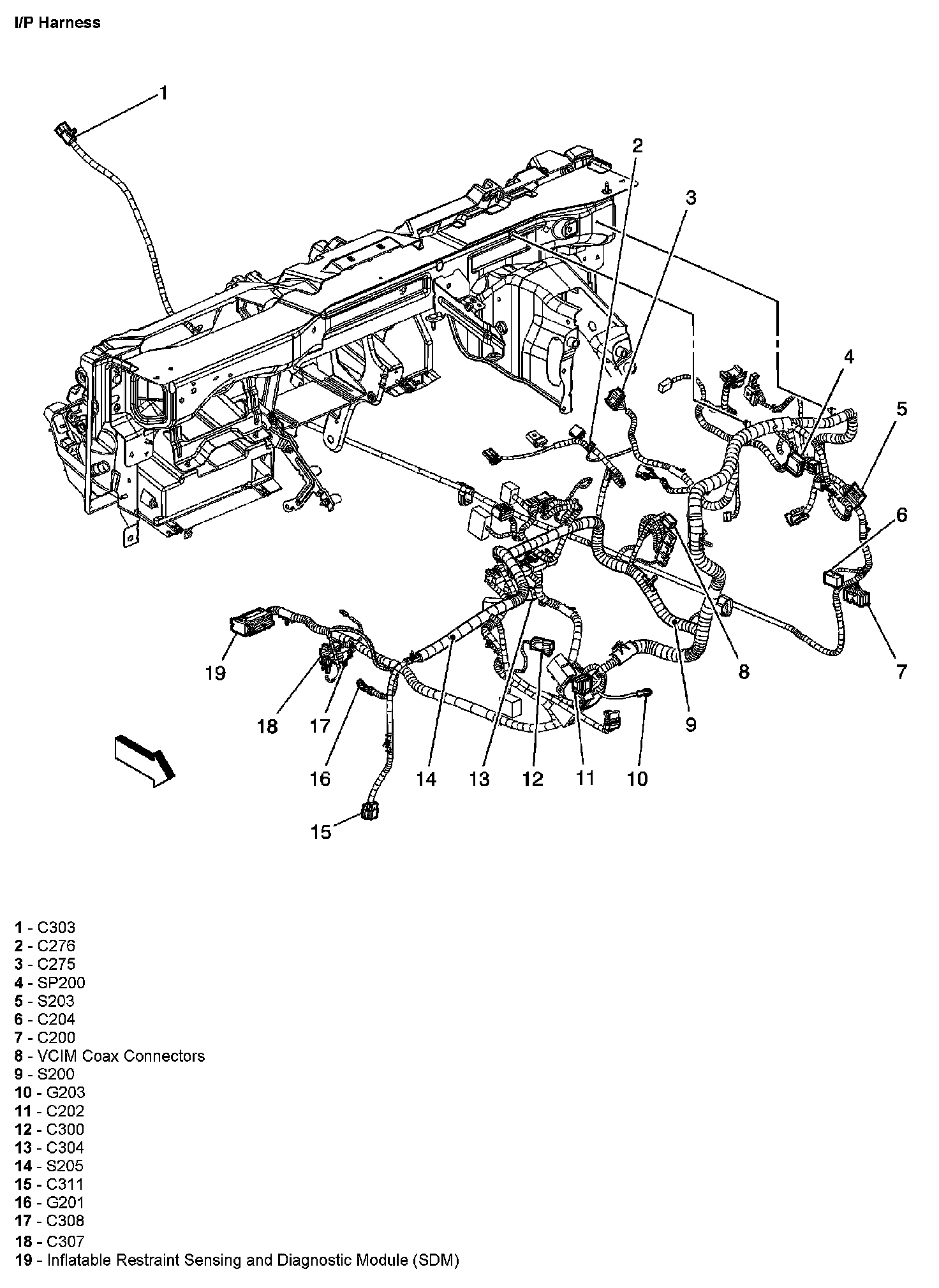 I/P Harness

1
2
3
4
5
6
7
8
9
10
11
12
13
14
15
16
17
18
19

1 - C303
2 - C276
3 - C275
4 - SP200
5 - S203
6 - C204
7 - C200
8 - VCIM Coax Connectors
9 - S200
10 - G203
11 - C202
12 - C300
13 - C304
14 - S205
15 - C311
16 - G201
17 - C308
18 - C307
19 - Inflatable Restraint Sensing and Diagnostic Module (SDM)