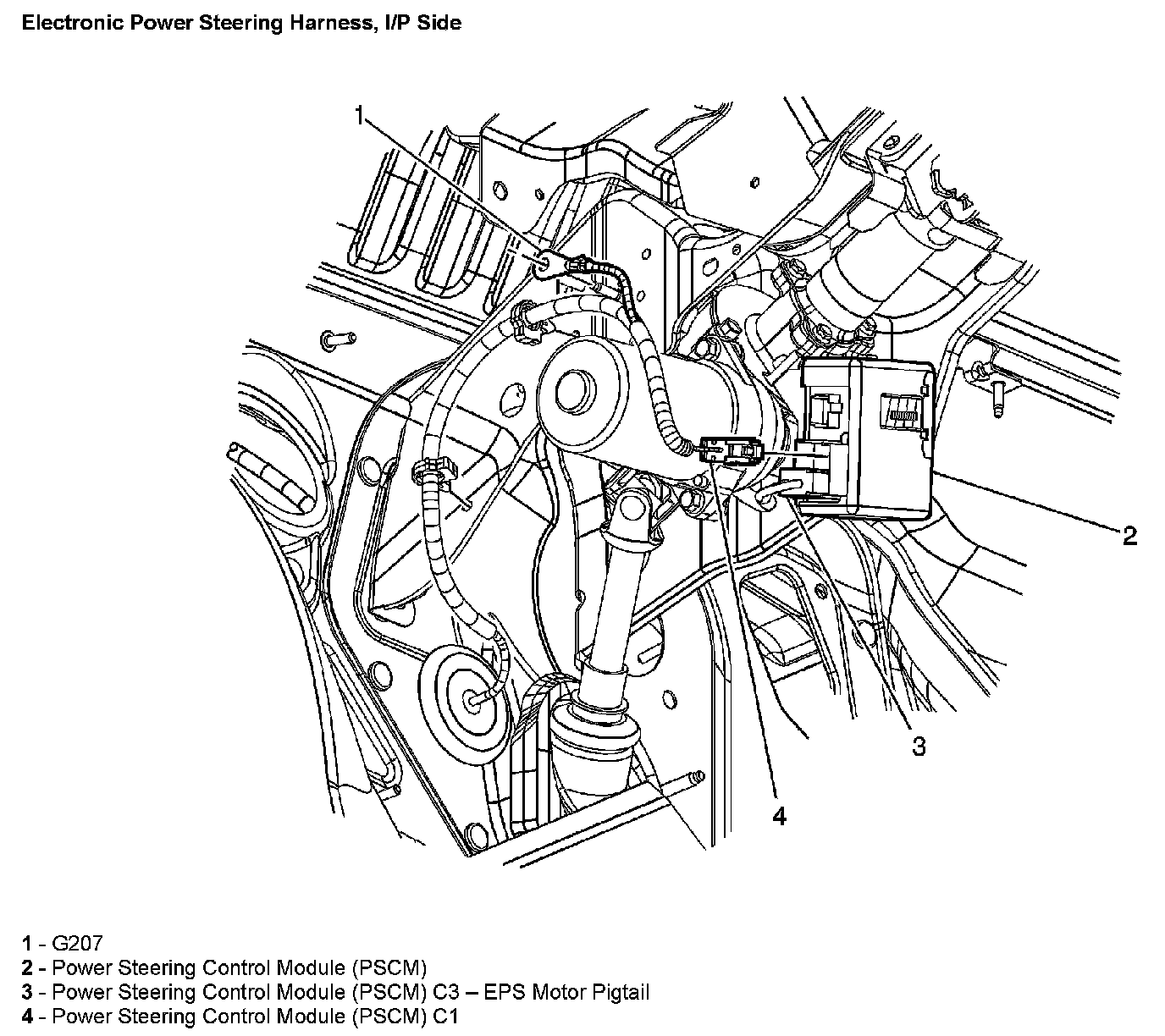 Electronic Power Steering Harness, I/P Side

1

2

3

4

1 - G207
2 - Power Steering Control Module (PSCM)
3 - Power Steering Control Module (PSCM) C3 – EPS Motor Pigtail
4 - Power Steering Control Module (PSCM) C1