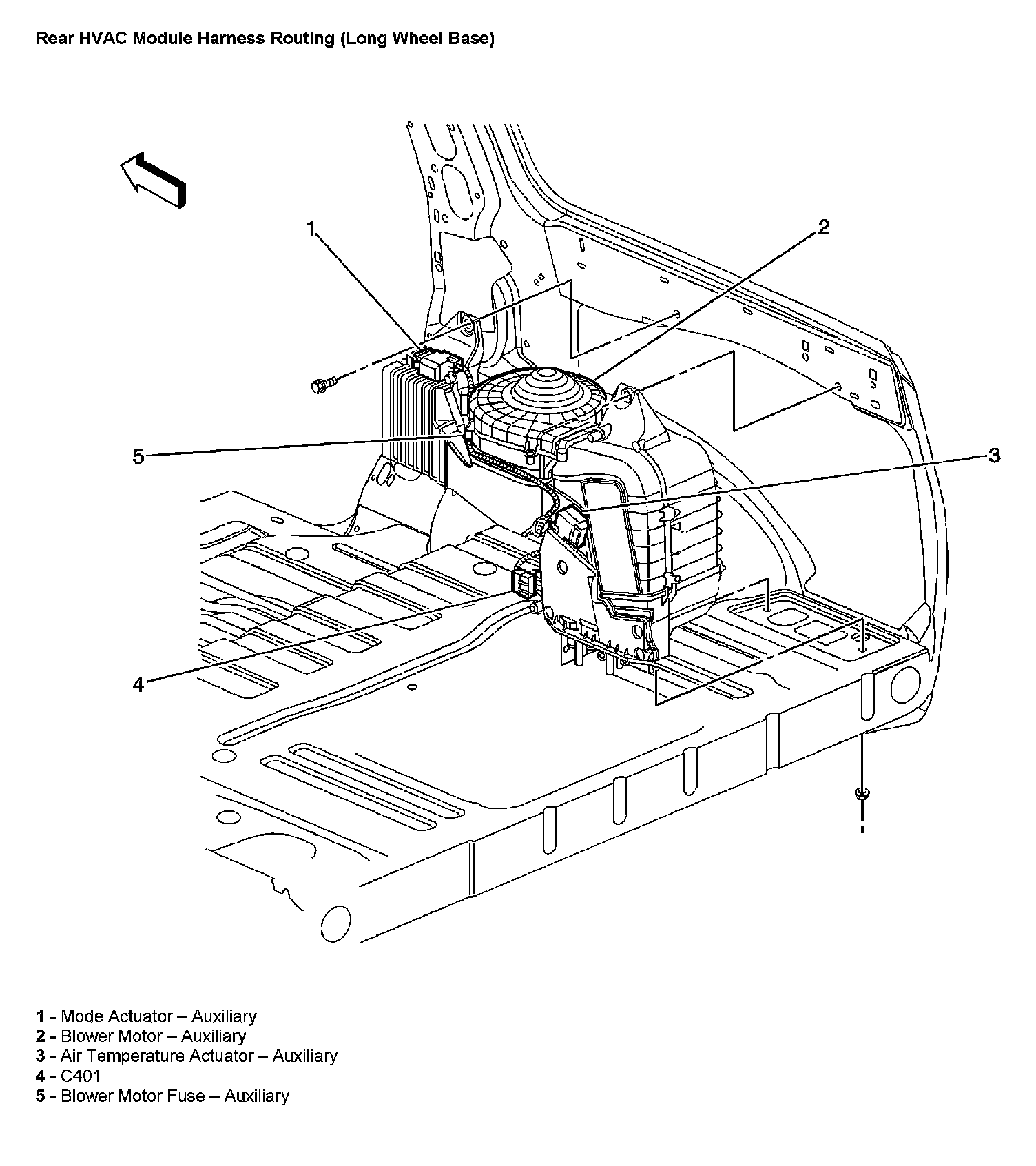 Rear HVAC Module Harness Routing (Long Wheel Base)

1

2

5

3

4

1 - Mode Actuator – Auxiliary
2 - Blower Motor – Auxiliary
3 - Air Temperature Actuator – Auxiliary
4 - C401
5 - Blower Motor Fuse – Auxiliary