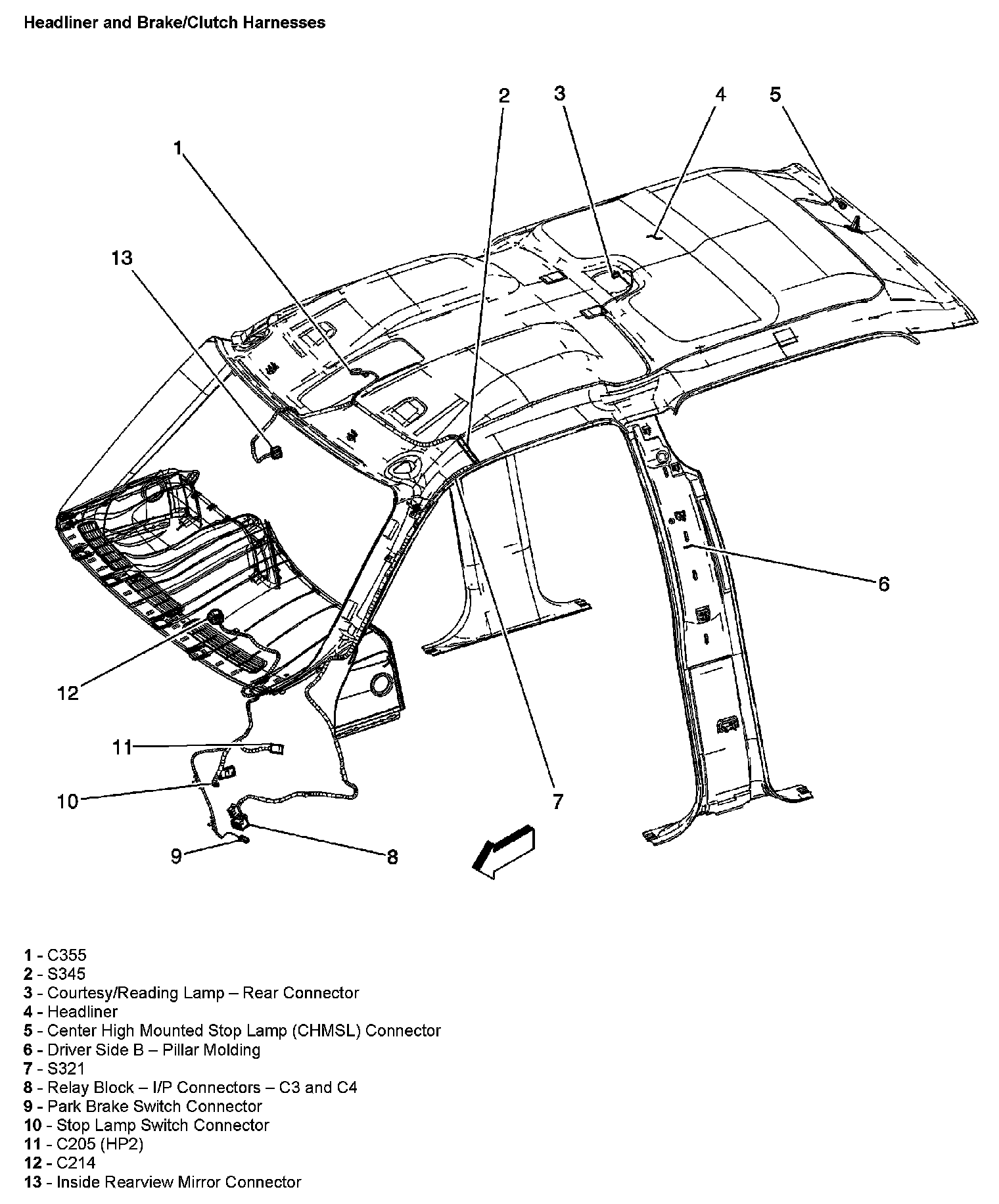 Headliner and Brake/Clutch Harnesses

2
3
4
5
1
13
6
12
11
10
7
9
8

1 - C355
2 - S345
3 - Courtesy/Reading Lamp – Rear Connector
4 - Headliner
5 - Center High Mounted Stop Lamp (CHMSL) Connector
6 - Driver Side B – Pillar Molding
7 - S321
8 - Relay Block – I/P Connectors – C3 and C4
9 - Park Brake Switch Connector
10 - Stop Lamp Switch Connector
11 - C205 (HP2)
12 - C214
13 - Inside Rearview Mirror Connector