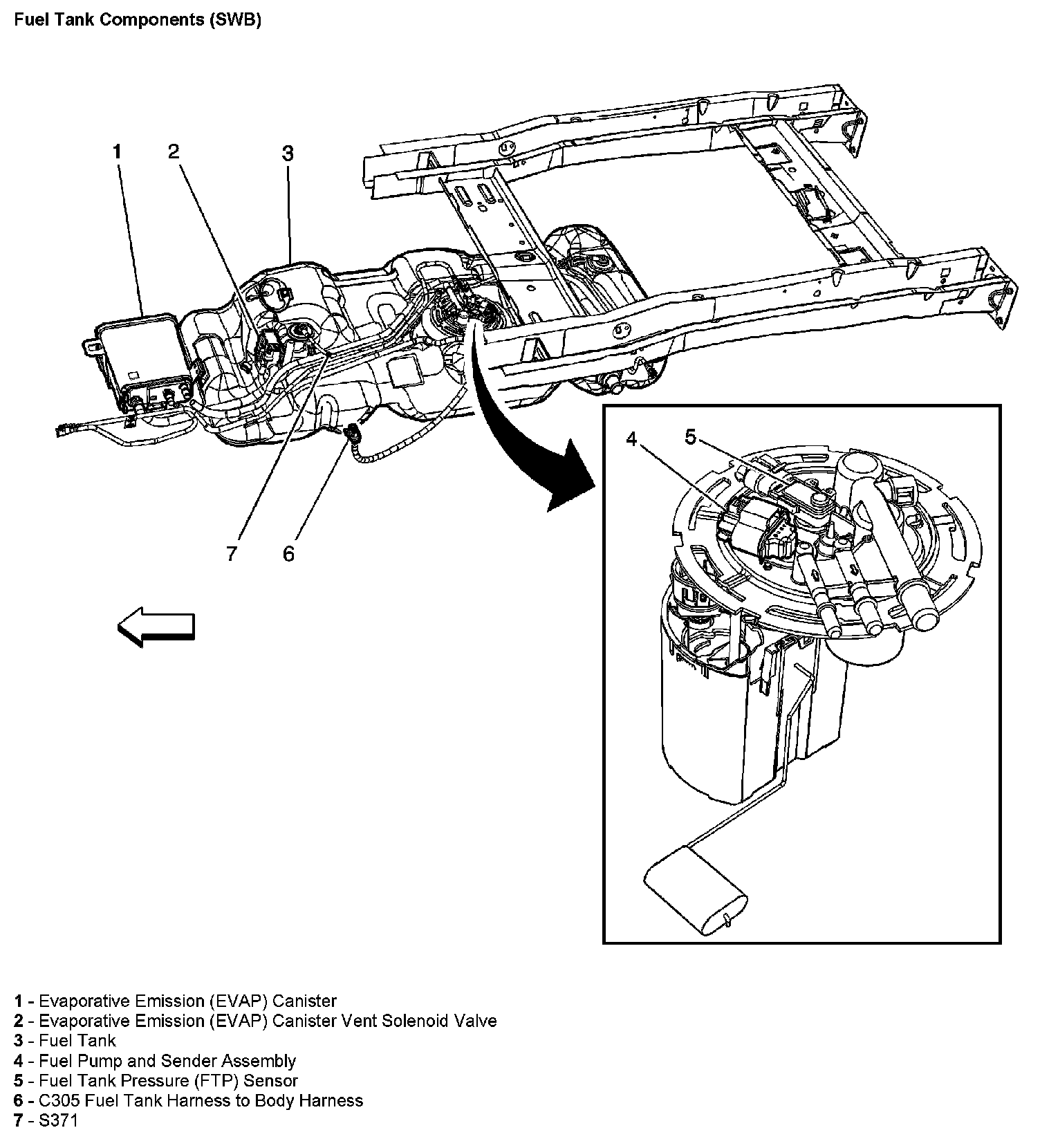 Fuel Tank Components (SWB)

1

2

3

7

6

4

5

1 - Evaporative Emission (EVAP) Canister
2 - Evaporative Emission (EVAP) Canister Vent Solenoid Valve
3 - Fuel Tank
4 - Fuel Pump and Sender Assembly
5 - Fuel Tank Pressure (FTP) Sensor
6 - C305 Fuel Tank Harness to Body Harness
7 - S371