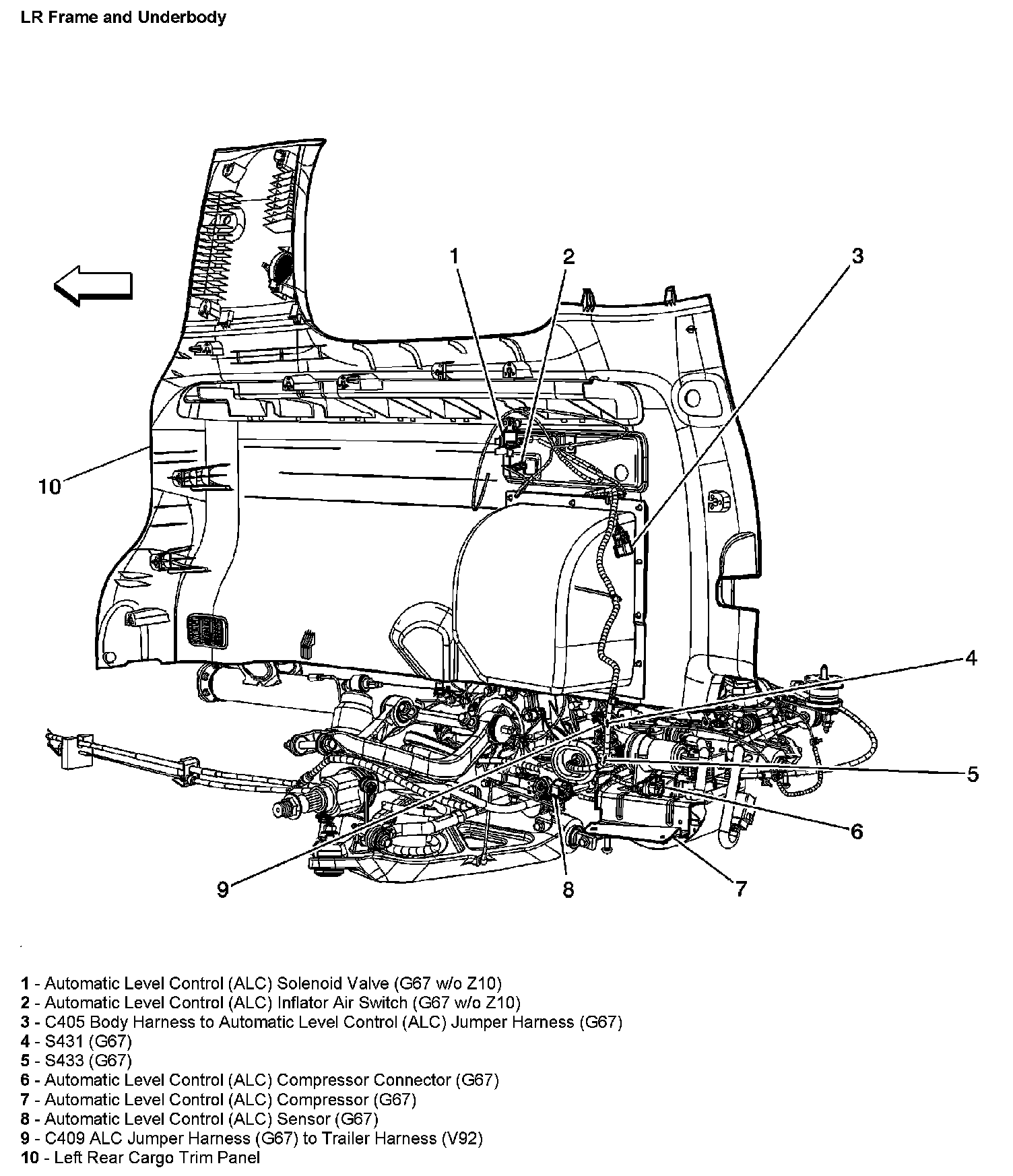 LR Frame and Underbody

1
2
3
10
4
5
6
9
8
7

1 - Automatic Level Control (ALC) Solenoid Valve (G67 w/o Z10)
2 - Automatic Level Control (ALC) Inflator Air Switch (G67 w/o Z10)
3 - C405 Body Harness to Automatic Level Control (ALC) Jumper Harness (G67)
4 - S431 (G67)
5 - S433 (G67)
6 - Automatic Level Control (ALC) Compressor Connector (G67)
7 - Automatic Level Control (ALC) Compressor (G67)
8 - Automatic Level Control (ALC) Sensor (G67)
9 - C409 ALC Jumper Harness (G67) to Trailer Harness (V92)
10 - Left Rear Cargo Trim Panel