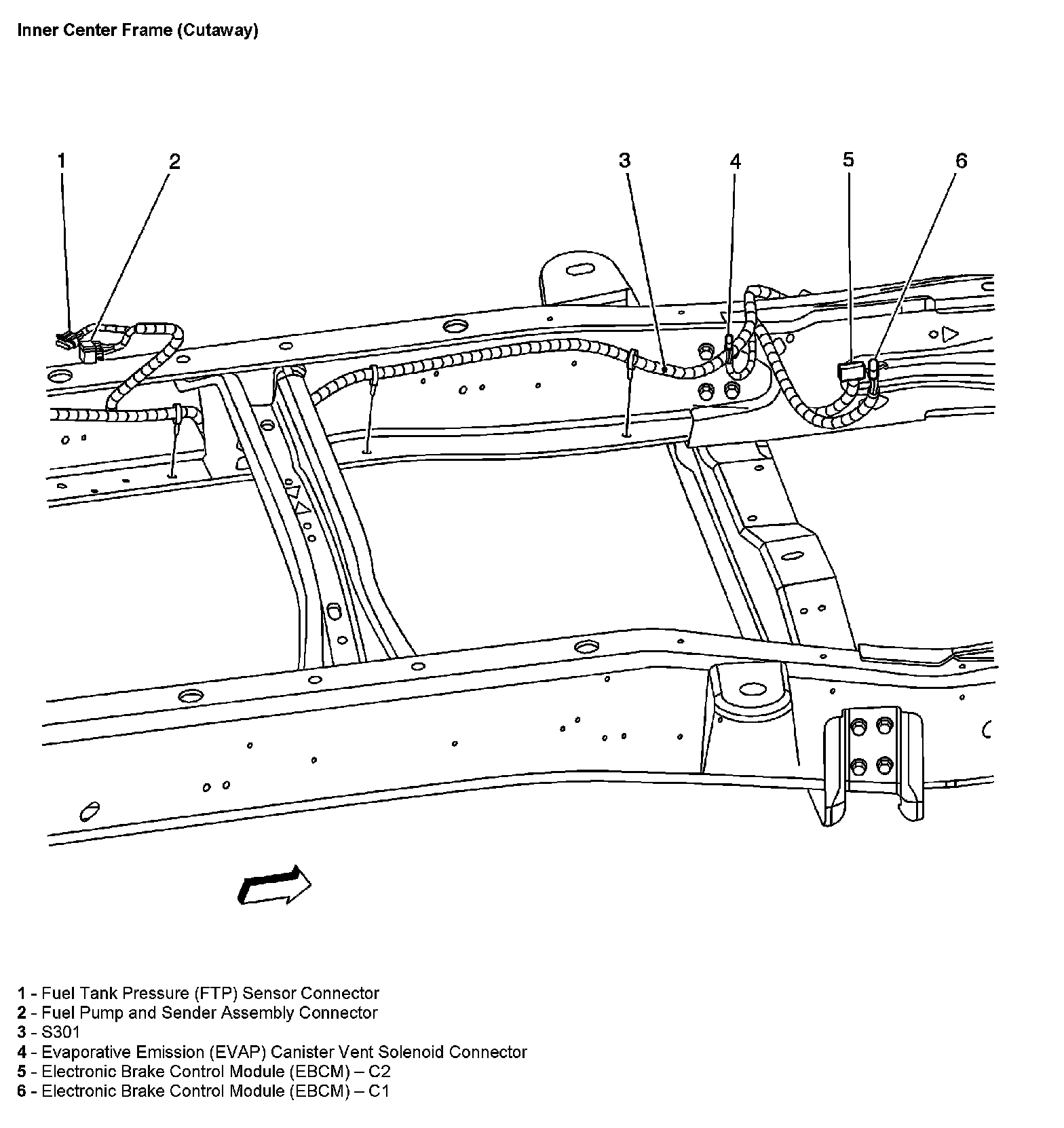 Inner Center Frame (Cutaway)

1
2
3
4
5
6

1 - Fuel Tank Pressure (FTP) Sensor Connector
2 - Fuel Pump and Sender Assembly Connector
3 - S301
4 - Evaporative Emission (EVAP) Canister Vent Solenoid Connector
5 - Electronic Brake Control Module (EBCM) – C2
6 - Electronic Brake Control Module (EBCM) – C1