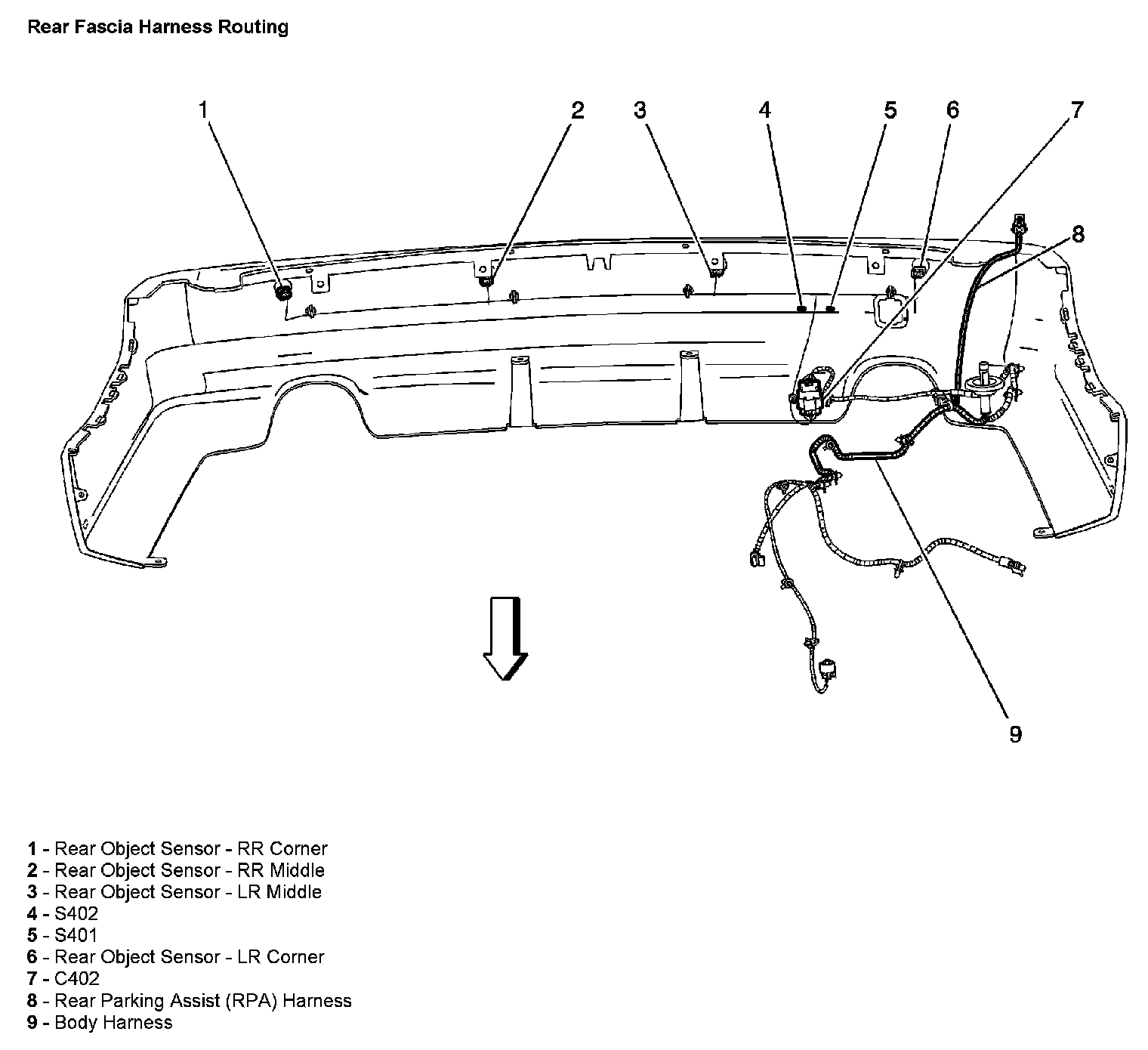 Rear Fascia Harness Routing

1 2 3 4 5 6 7 8 9

1 - Rear Object Sensor - RR Corner
2 - Rear Object Sensor - RR Middle
3 - Rear Object Sensor - LR Middle
4 - S402
5 - S401
6 - Rear Object Sensor - LR Corner
7 - C402
8 - Rear Parking Assist (RPA) Harness
9 - Body Harness