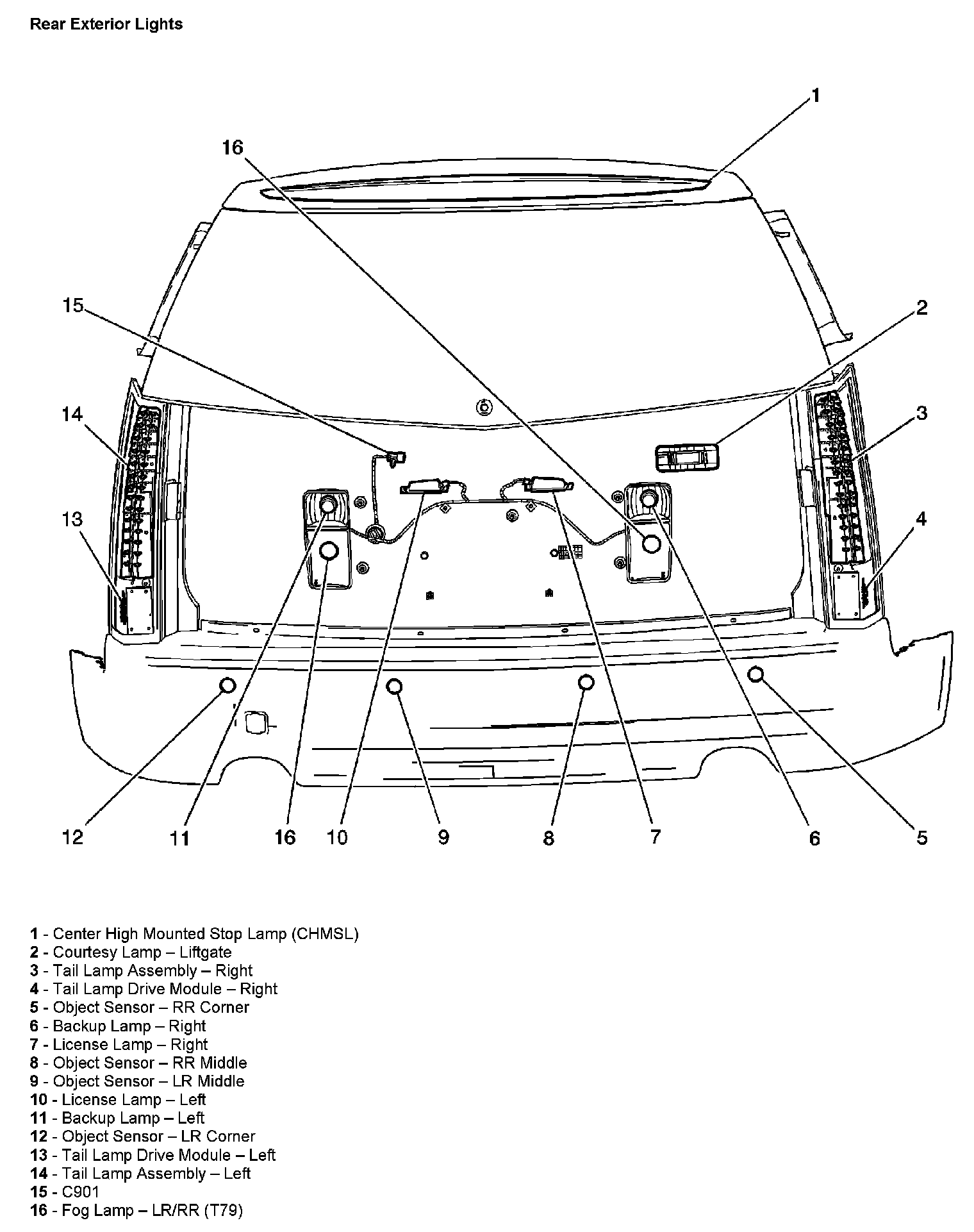 Rear Exterior Lights

1

16

15

2

14

3

13

4

12 11 16 10 9 8 7 6 5

1 - Center High Mounted Stop Lamp (CHMSL)
2 - Courtesy Lamp – Liftgate
3 - Tail Lamp Assembly – Right
4 - Tail Lamp Drive Module – Right
5 - Object Sensor – RR Corner
6 - Backup Lamp – Right
7 - License Lamp – Right
8 - Object Sensor – RR Middle
9 - Object Sensor – LR Middle
10 - License Lamp – Left
11 - Backup Lamp – Left
12 - Object Sensor – LR Corner
13 - Tail Lamp Drive Module – Left
14 - Tail Lamp Assembly – Left
15 - C901
16 - Fog Lamp – LR/RR (T79)