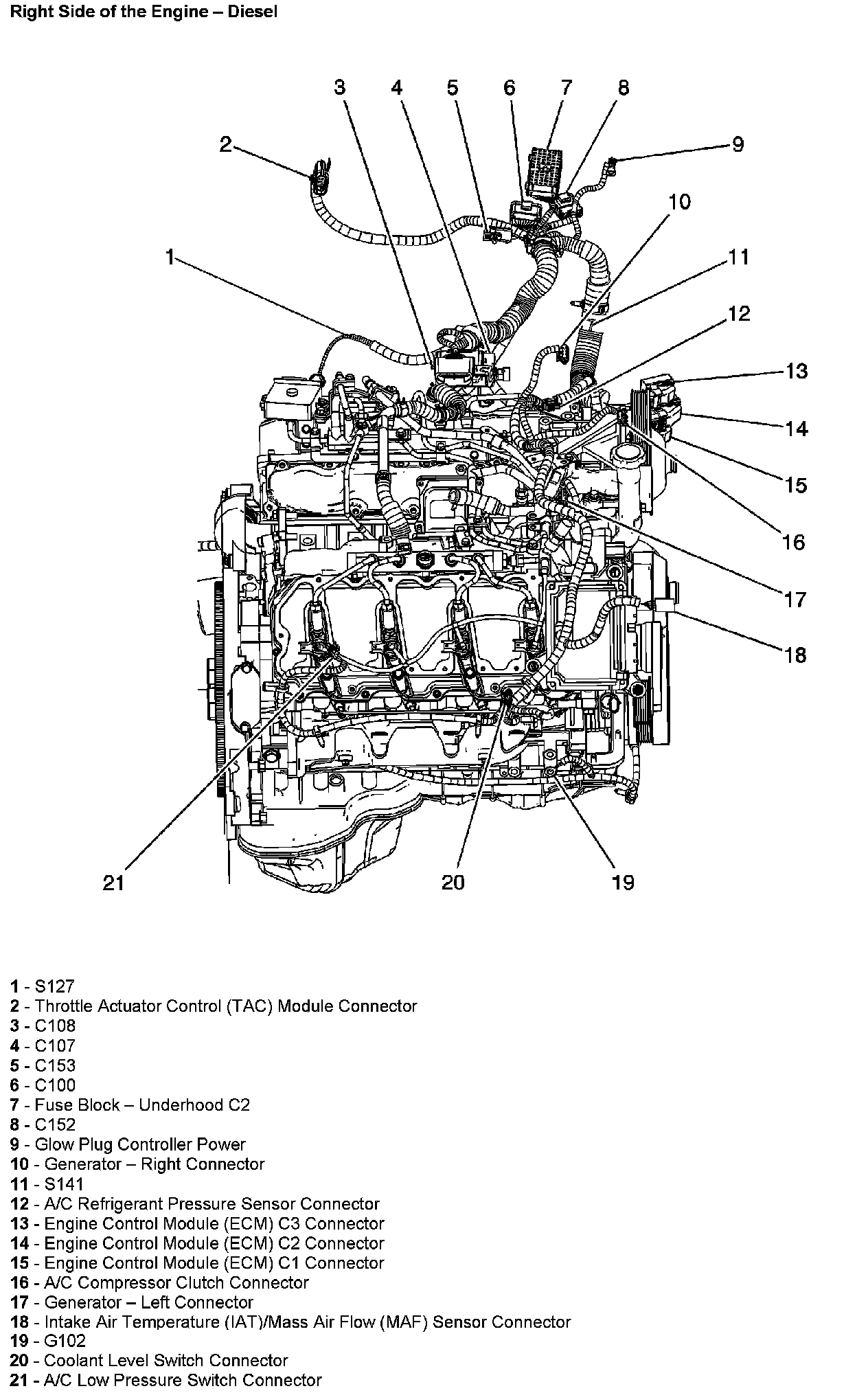 Right Side of the Engine – Diesel

3 4 5 6 7 8

2

9

10

1

11

12

13

14

15

16

17

18

21 20 19

1 - S127
2 - Throttle Actuator Control (TAC) Module Connector
3 - C108
4 - C107
5 - C153
6 - C100
7 - Fuse Block – Underhood C2
8 - C152
9 - Glow Plug Controller Power
10 - Generator – Right Connector
11 - S141
12 - A/C Refrigerant Pressure Sensor Connector
13 - Engine Control Module (ECM) C3 Connector
14 - Engine Control Module (ECM) C2 Connector
15 - Engine Control Module (ECM) C1 Connector
16 - A/C Compressor Clutch Connector
17 - Generator – Left Connector
18 - Intake Air Temperature (IAT)/Mass Air Flow (MAF) Sensor Connector
19 - G102
20 - Coolant Level Switch Connector
21 - A/C Low Pressure Switch Connector