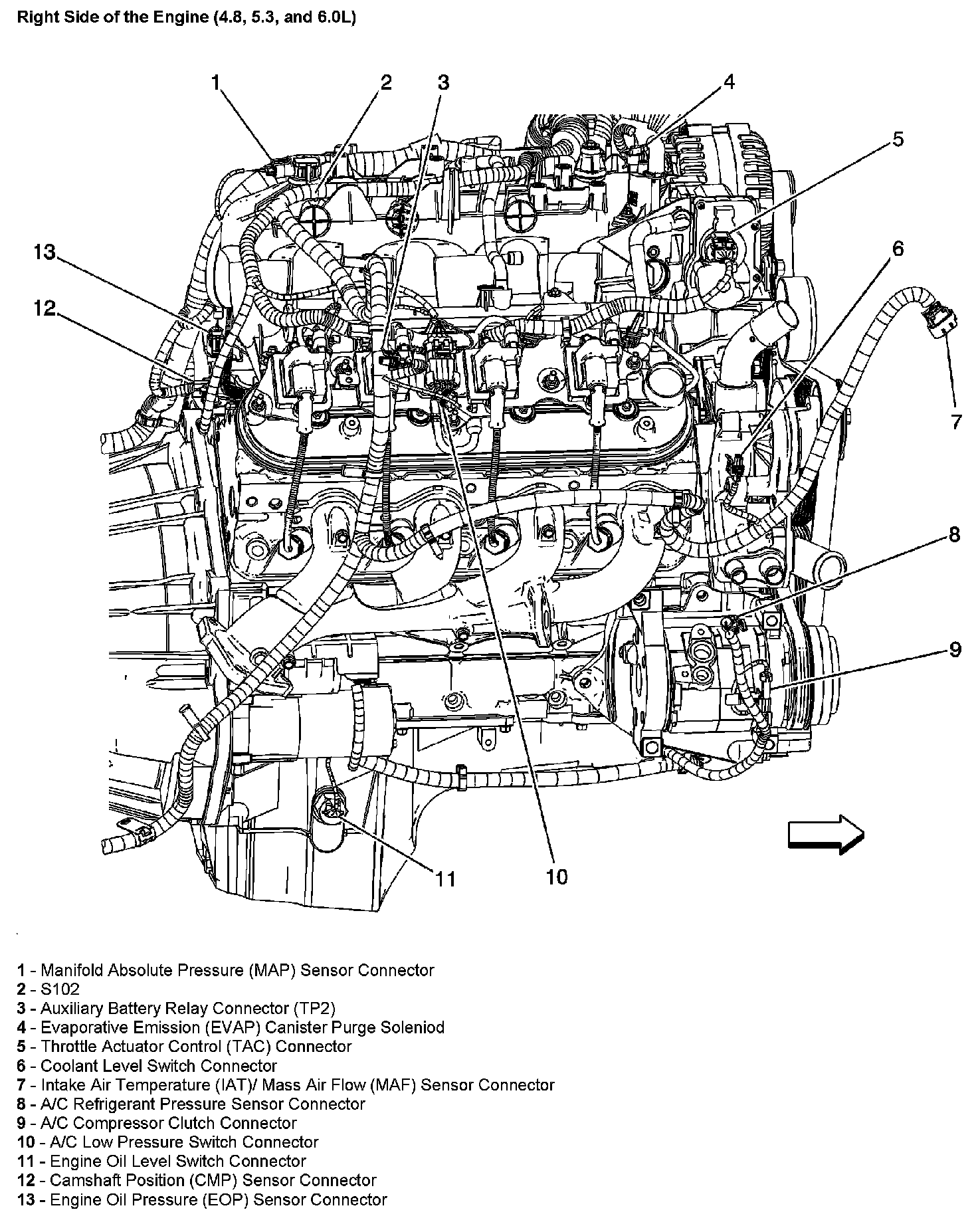 Right Side of the Engine (4.8, 5.3, and 6.0L)

1
2
3
4
5
13
6
12
7
8
9
11
10

1 - Manifold Absolute Pressure (MAP) Sensor Connector
2 - S102
3 - Auxiliary Battery Relay Connector (TP2)
4 - Evaporative Emission (EVAP) Canister Purge Soleniod
5 - Throttle Actuator Control (TAC) Connector
6 - Coolant Level Switch Connector
7 - Intake Air Temperature (IAT)/ Mass Air Flow (MAF) Sensor Connector
8 - A/C Refrigerant Pressure Sensor Connector
9 - A/C Compressor Clutch Connector
10 - A/C Low Pressure Switch Connector
11 - Engine Oil Level Switch Connector
12 - Camshaft Position (CMP) Sensor Connector
13 - Engine Oil Pressure (EOP) Sensor Connector