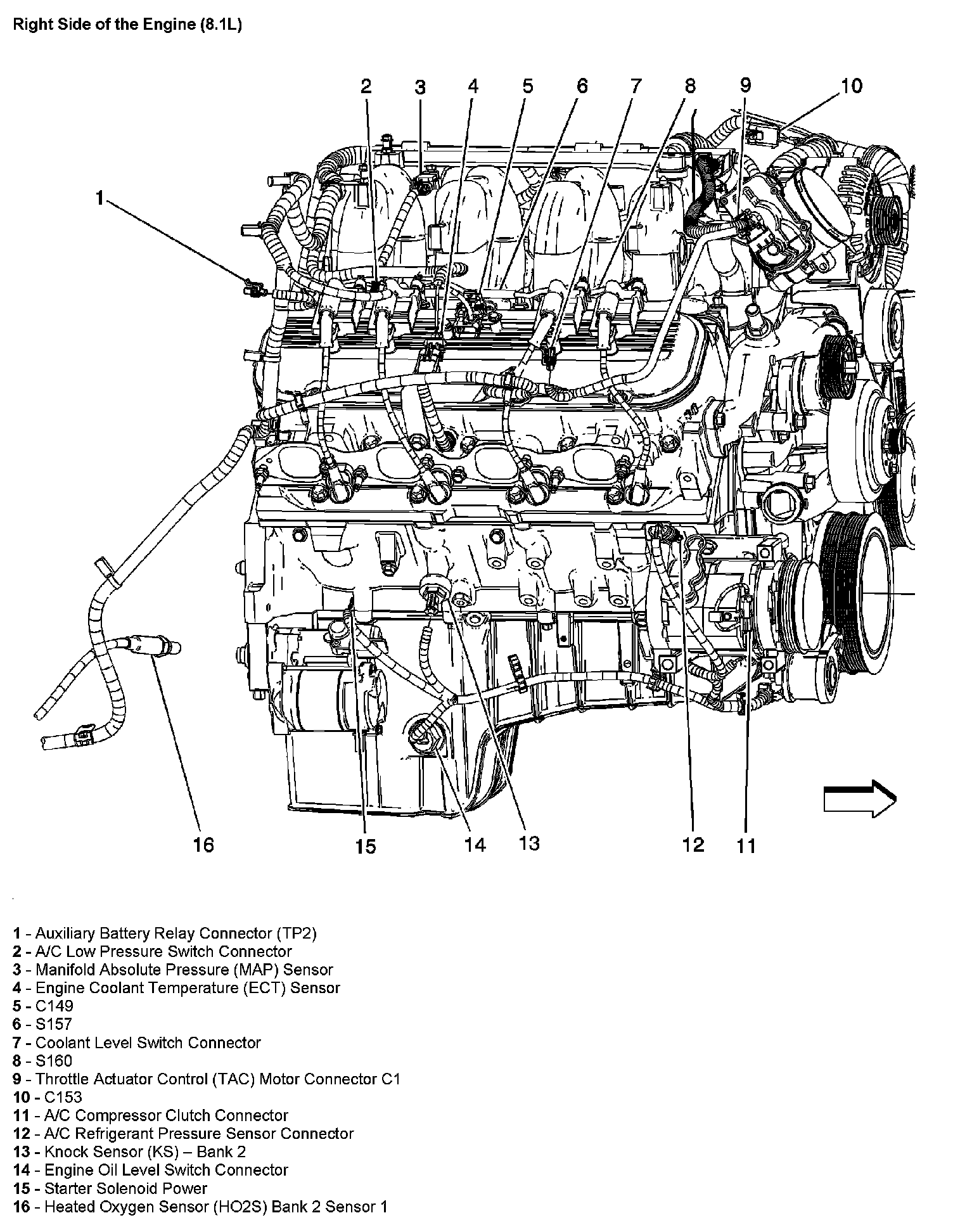 Right Side of the Engine (8.1L)

2 3 4 5 6 7 8 9 10

1

16 15 14 13 12 11

1 - Auxiliary Battery Relay Connector (TP2)
2 - A/C Low Pressure Switch Connector
3 - Manifold Absolute Pressure (MAP) Sensor
4 - Engine Coolant Temperature (ECT) Sensor
5 - C149
6 - S157
7 - Coolant Level Switch Connector
8 - S160
9 - Throttle Actuator Control (TAC) Motor Connector C1
10 - C153
11 - A/C Compressor Clutch Connector
12 - A/C Refrigerant Pressure Sensor Connector
13 - Knock Sensor (KS) – Bank 2
14 - Engine Oil Level Switch Connector
15 - Starter Solenoid Power
16 - Heated Oxygen Sensor (HO2S) Bank 2 Sensor 1