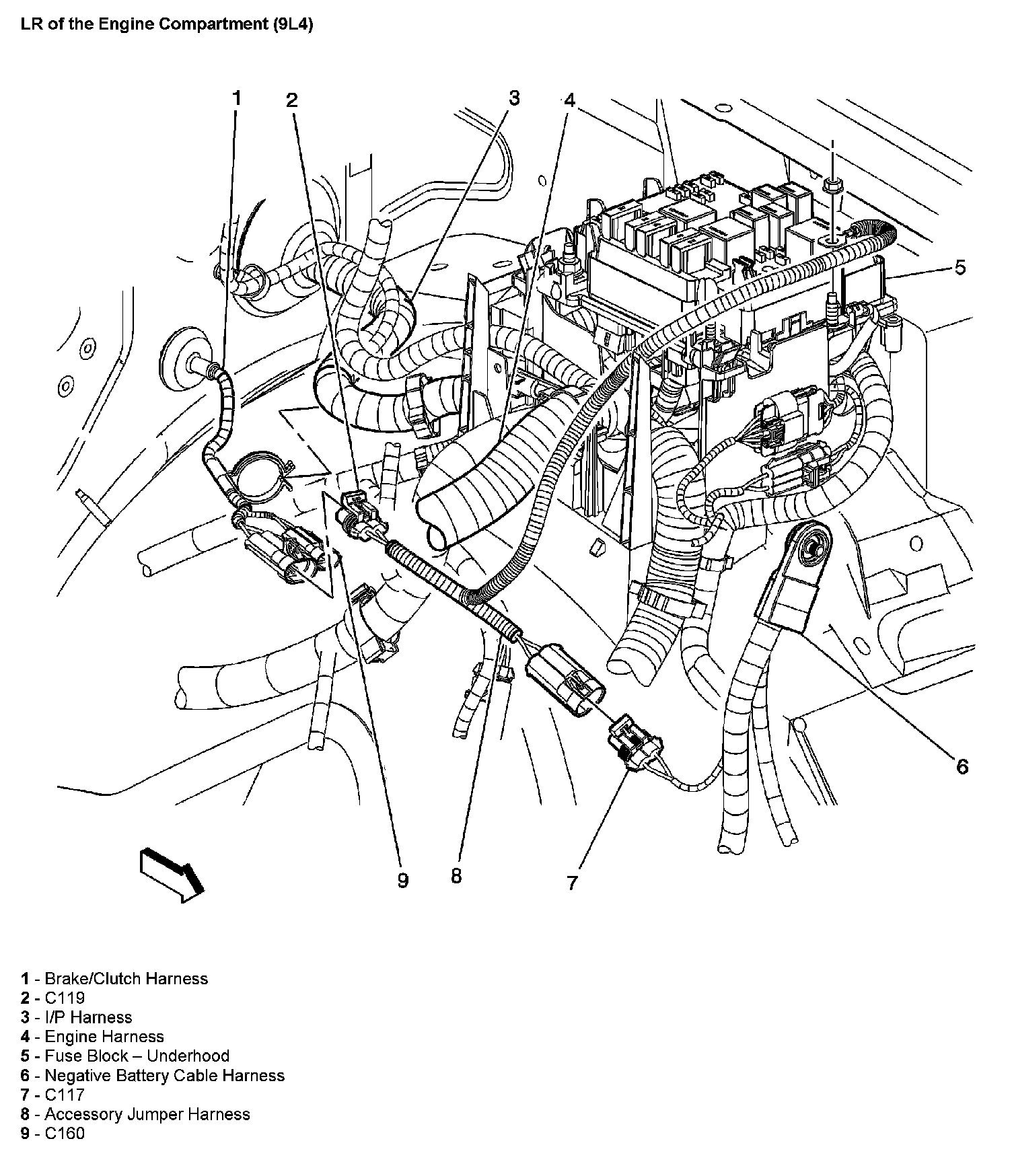 LR of the Engine Compartment (9L4)

1
2
3
4
5
6
9
8
7

1 - Brake/Clutch Harness
2 - C119
3 - I/P Harness
4 - Engine Harness
5 - Fuse Block – Underhood
6 - Negative Battery Cable Harness
7 - C117
8 - Accessory Jumper Harness
9 - C160