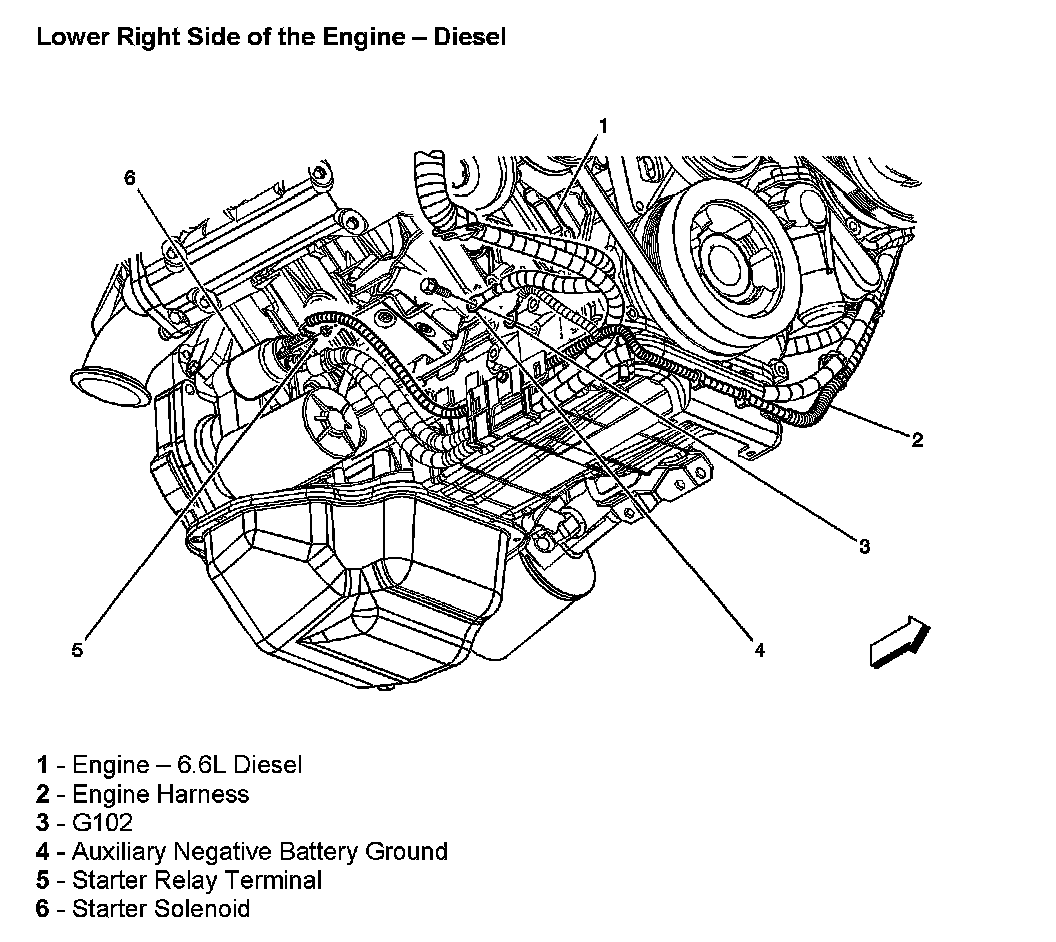 Lower Right Side of the Engine – Diesel

1
6
2
3
5
4

1 - Engine – 6.6L Diesel
2 - Engine Harness
3 - G102
4 - Auxiliary Negative Battery Ground
5 - Starter Relay Terminal
6 - Starter Solenoid