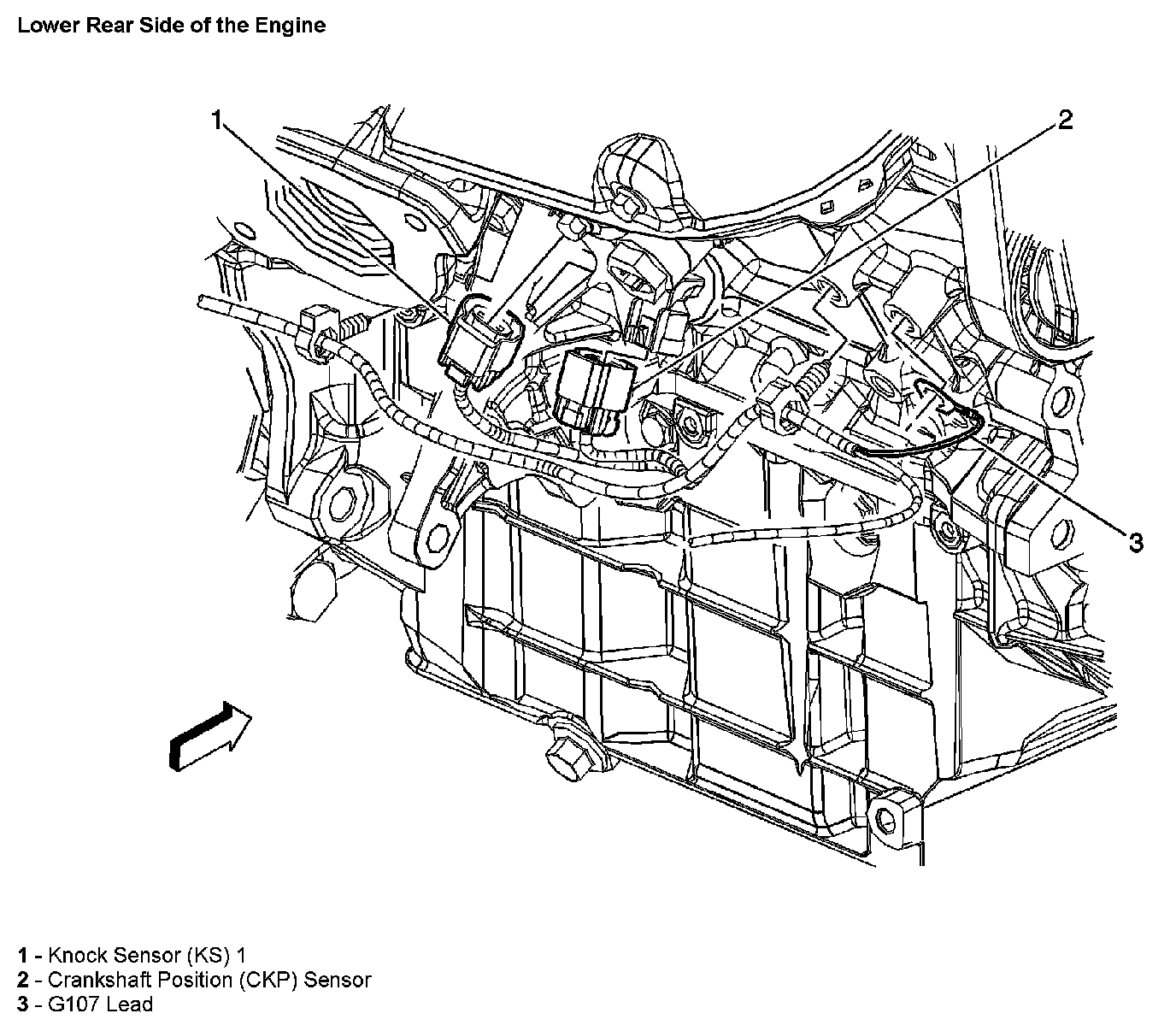 Lower Rear Side of the Engine

1

2

3

1 - Knock Sensor (KS) 1
2 - Crankshaft Position (CKP) Sensor
3 - G107 Lead