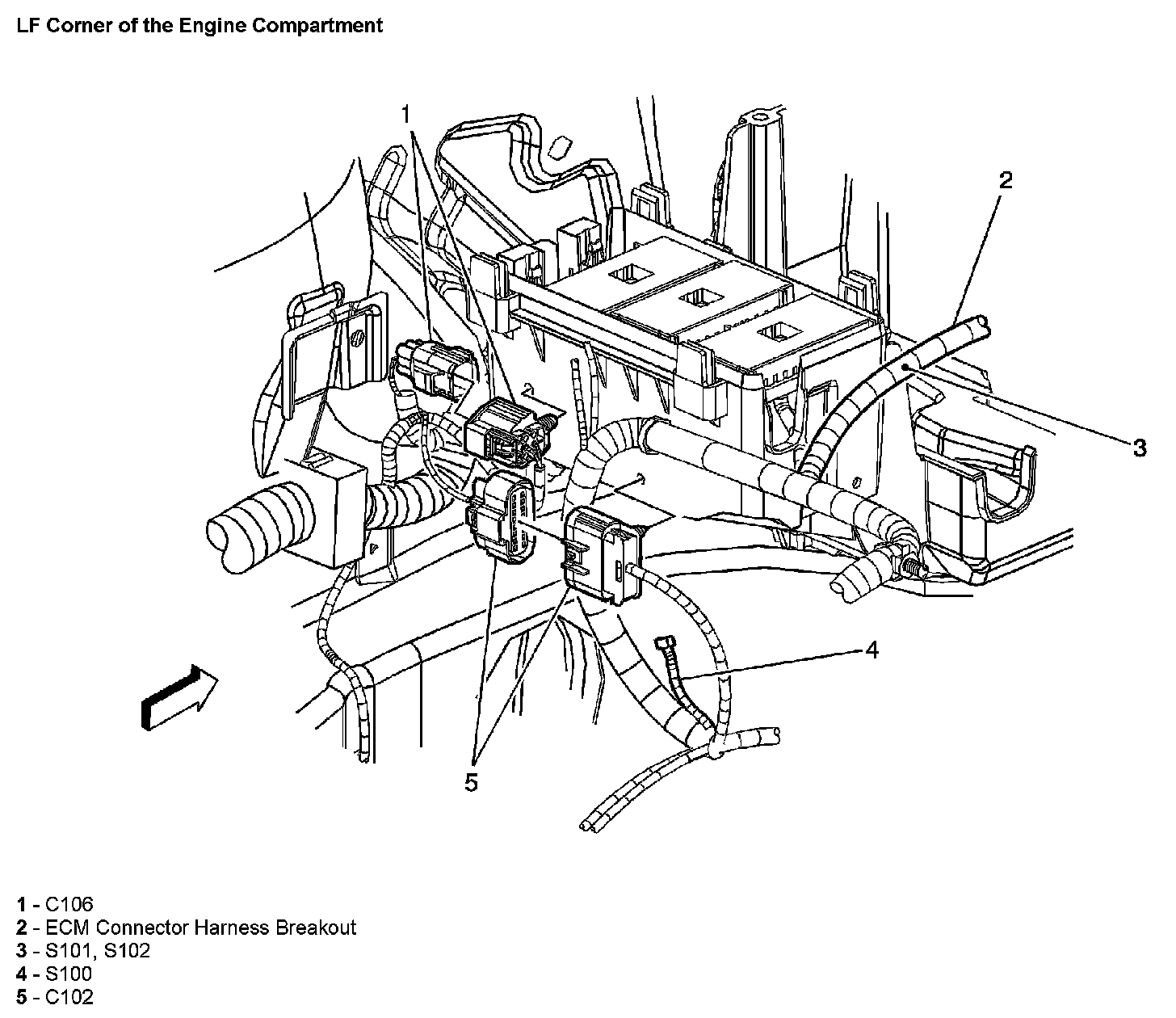 LF Corner of the Engine Compartment

1

2

3

4

5

1 - C106
2 - ECM Connector Harness Breakout
3 - S101, S102
4 - S100
5 - C102