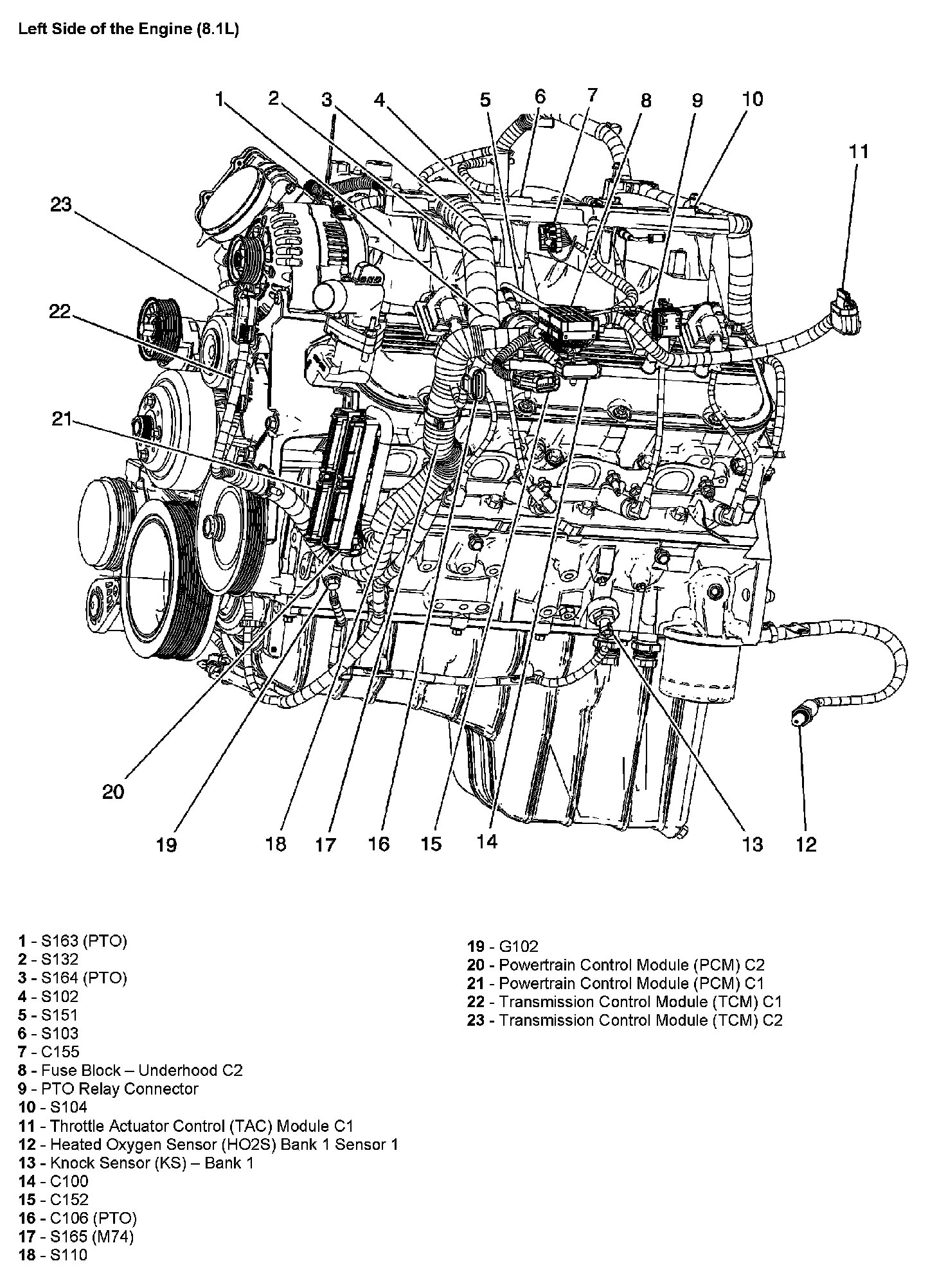 Left Side of the Engine (8.1L)

1 2 3 4 5 6 7 8 9 10 11 23 22 21 20 19 18 17 16 15 14 13 12

1 - S163 (PTO)
2 - S132
3 - S164 (PTO)
4 - S102
5 - S151
6 - S103
7 - C155
8 - Fuse Block – Underhood C2
9 - PTO Relay Connector
10 - S104
11 - Throttle Actuator Control (TAC) Module C1
12 - Heated Oxygen Sensor (HO2S) Bank 1 Sensor 1
13 - Knock Sensor (KS) – Bank 1
14 - C100
15 - C152
16 - C106 (PTO)
17 - S165 (M74)
18 - S110

19 - G102
20 - Powertrain Control Module (PCM) C2
21 - Powertrain Control Module (PCM) C1
22 - Transmission Control Module (TCM) C1
23 - Transmission Control Module (TCM) C2