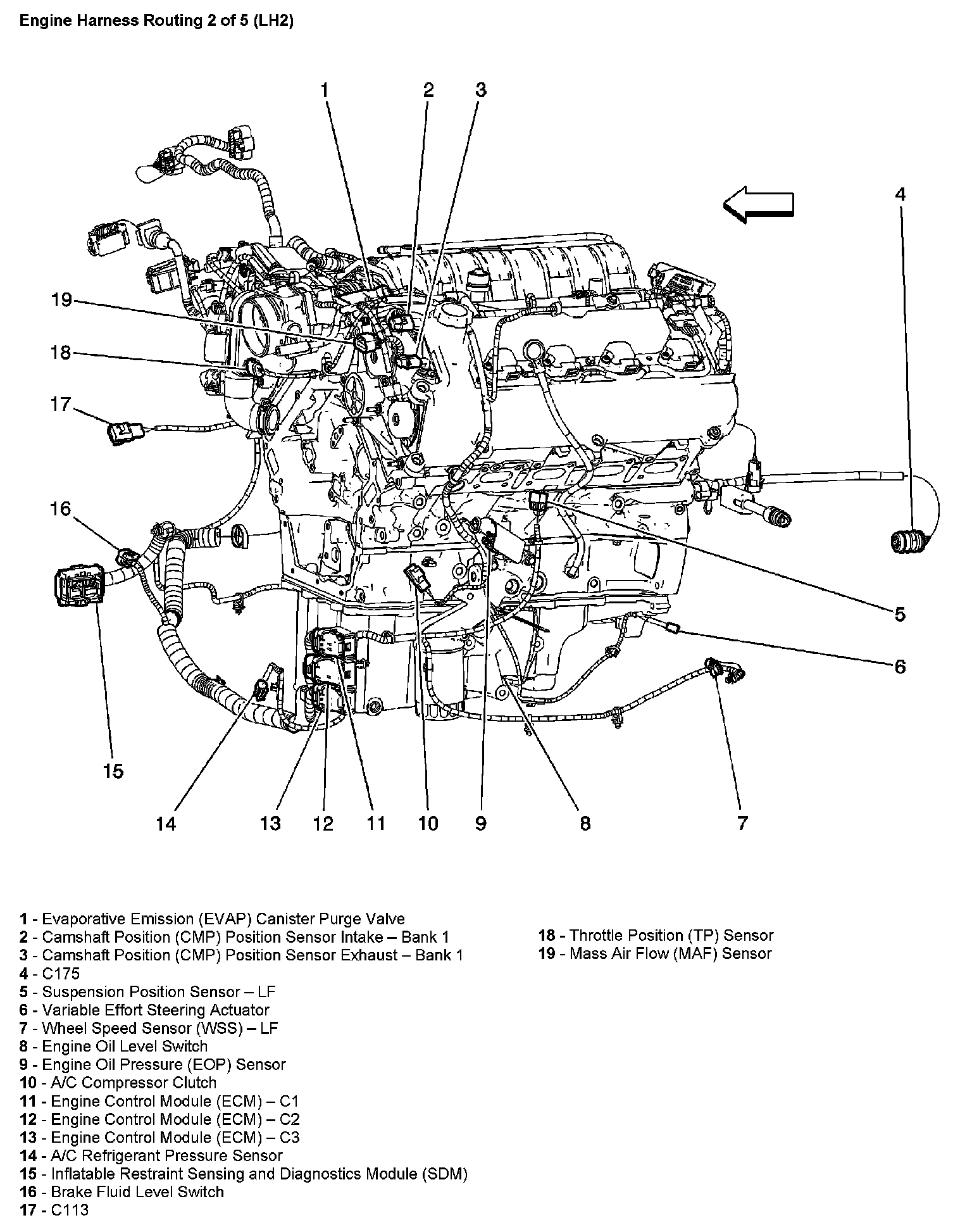 Engine Harness Routing 2 of 5 (LH2)

1
2
3
4
19
18
17
16
5
6
15
14
13
12
11
10
9
8
7

1 - Evaporative Emission (EVAP) Canister Purge Valve
2 - Camshaft Position (CMP) Position Sensor Intake – Bank 1
3 - Camshaft Position (CMP) Position Sensor Exhaust – Bank 1
4 - C175
5 - Suspension Position Sensor – LF
6 - Variable Effort Steering Actuator
7 - Wheel Speed Sensor (WSS) – LF
8 - Engine Oil Level Switch
9 - Engine Oil Pressure (EOP) Sensor
10 - A/C Compressor Clutch
11 - Engine Control Module (ECM) – C1
12 - Engine Control Module (ECM) – C2
13 - Engine Control Module (ECM) – C3
14 - A/C Refrigerant Pressure Sensor
15 - Inflatable Restraint Sensing and Diagnostics Module (SDM)
16 - Brake Fluid Level Switch
17 - C113

18 - Throttle Position (TP) Sensor
19 - Mass Air Flow (MAF) Sensor