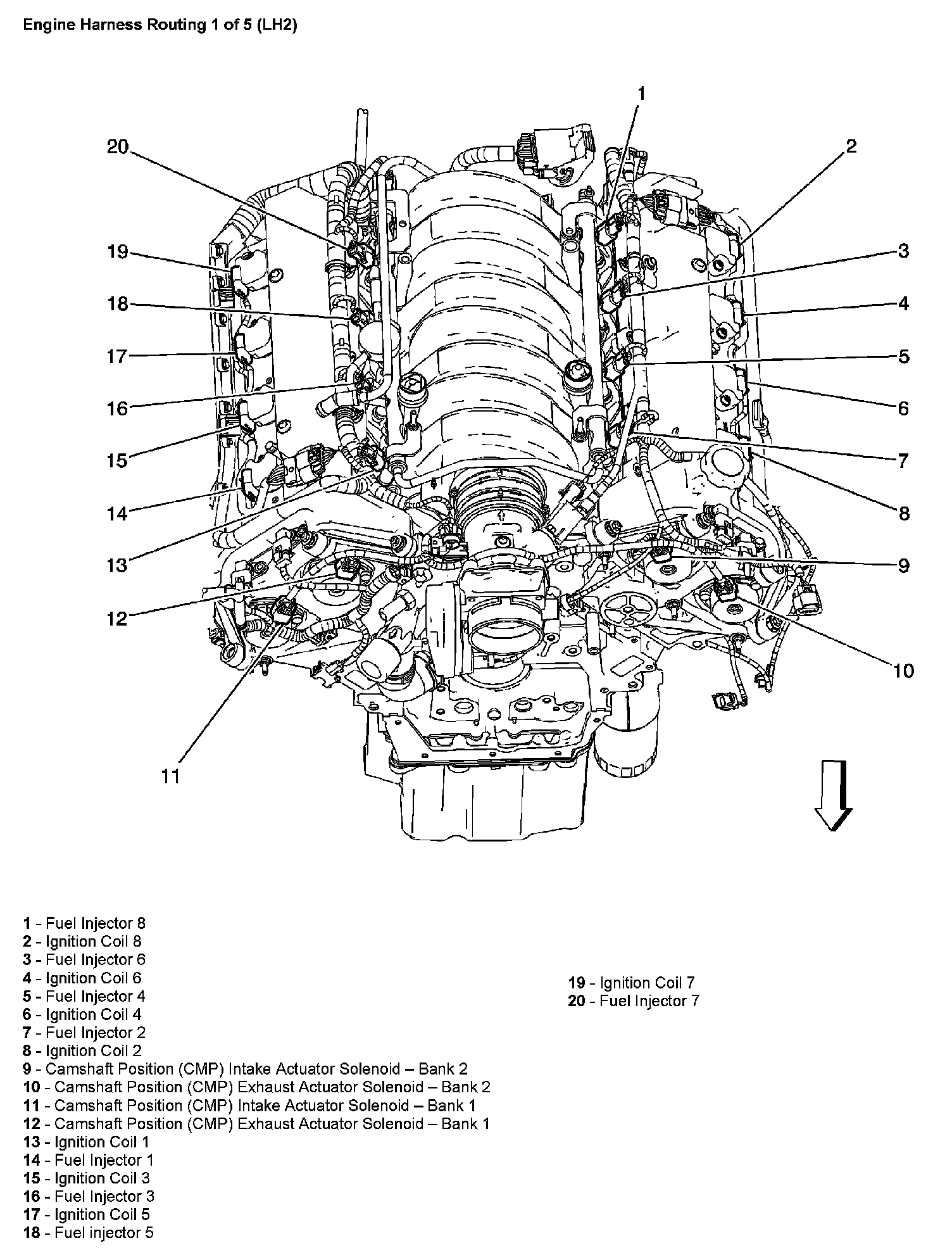 Engine Harness Routing 1 of 5 (LH2)

1
20
2
19
3
18
4
17
5
16
6
15
7
14
8
13
9
12
10
11

1 - Fuel Injector 8
2 - Ignition Coil 8
3 - Fuel Injector 6
4 - Ignition Coil 6
5 - Fuel Injector 4
6 - Ignition Coil 4
7 - Fuel Injector 2
8 - Ignition Coil 2
9 - Camshaft Position (CMP) Intake Actuator Solenoid – Bank 2
10 - Camshaft Position (CMP) Exhaust Actuator Solenoid – Bank 2
11 - Camshaft Position (CMP) Intake Actuator Solenoid – Bank 1
12 - Camshaft Position (CMP) Exhaust Actuator Solenoid – Bank 1
13 - Ignition Coil 1
14 - Fuel Injector 1
15 - Ignition Coil 3
16 - Fuel Injector 3
17 - Ignition Coil 5
18 - Fuel injector 5

19 - Ignition Coil 7
20 - Fuel Injector 7