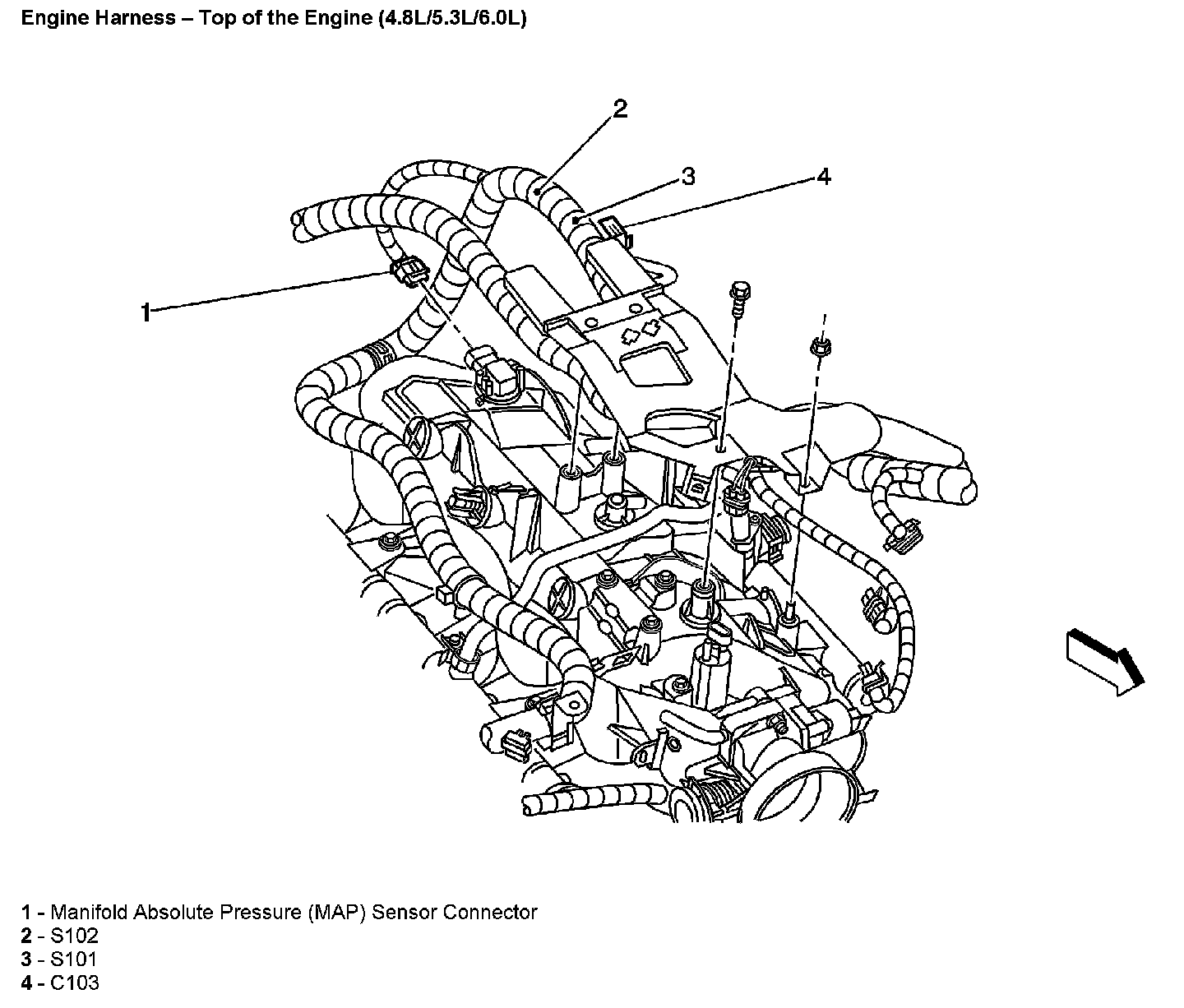 Engine Harness – Top of the Engine (4.8L/5.3L/6.0L)

2

3

4

1

1 - Manifold Absolute Pressure (MAP) Sensor Connector
2 - S102
3 - S101
4 - C103