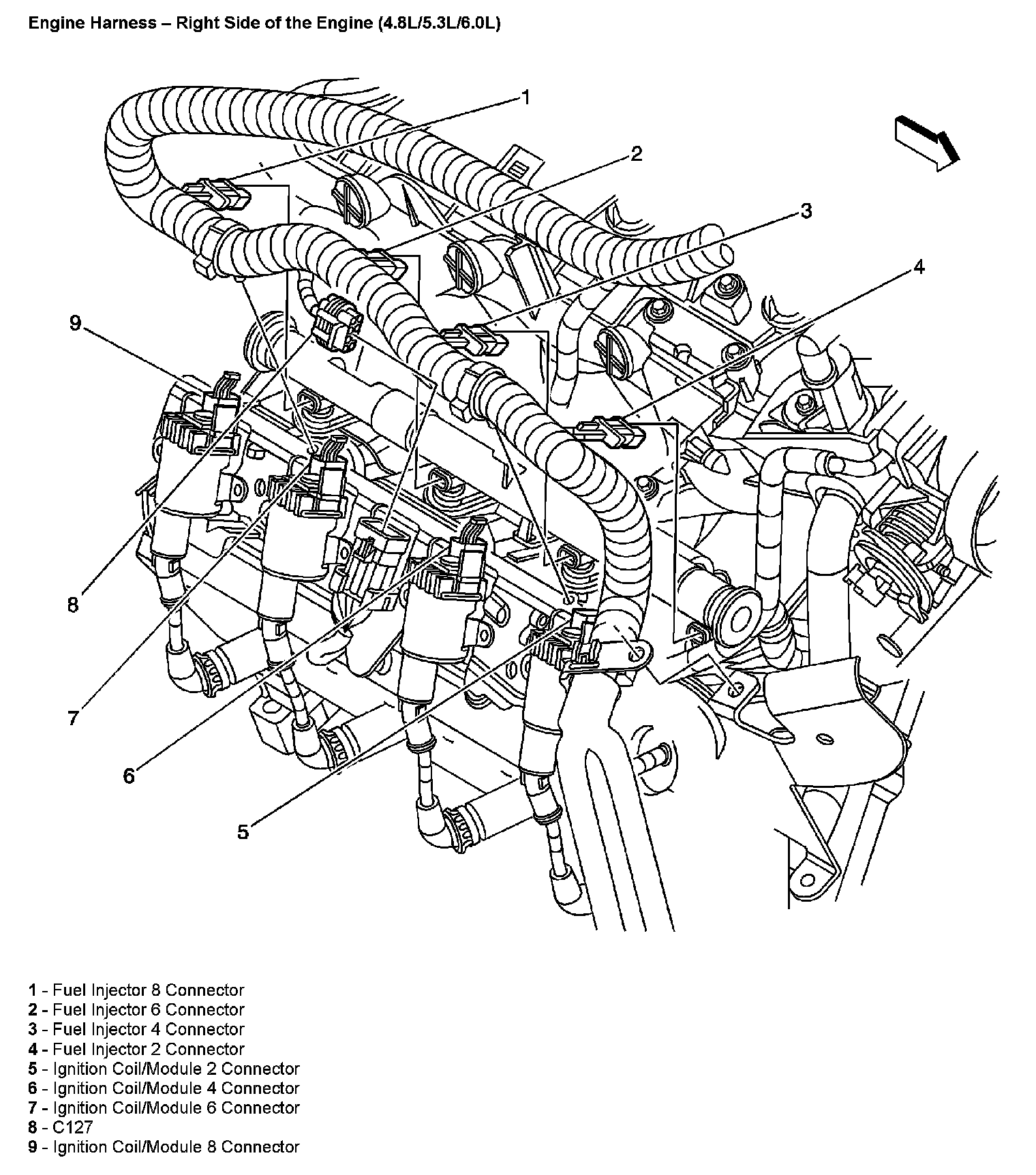 Engine Harness – Right Side of the Engine (4.8L/5.3L/6.0L)

1
2
3
4
9
8
7
6
5

1 - Fuel Injector 8 Connector
2 - Fuel Injector 6 Connector
3 - Fuel Injector 4 Connector
4 - Fuel Injector 2 Connector
5 - Ignition Coil/Module 2 Connector
6 - Ignition Coil/Module 4 Connector
7 - Ignition Coil/Module 6 Connector
8 - C127
9 - Ignition Coil/Module 8 Connector