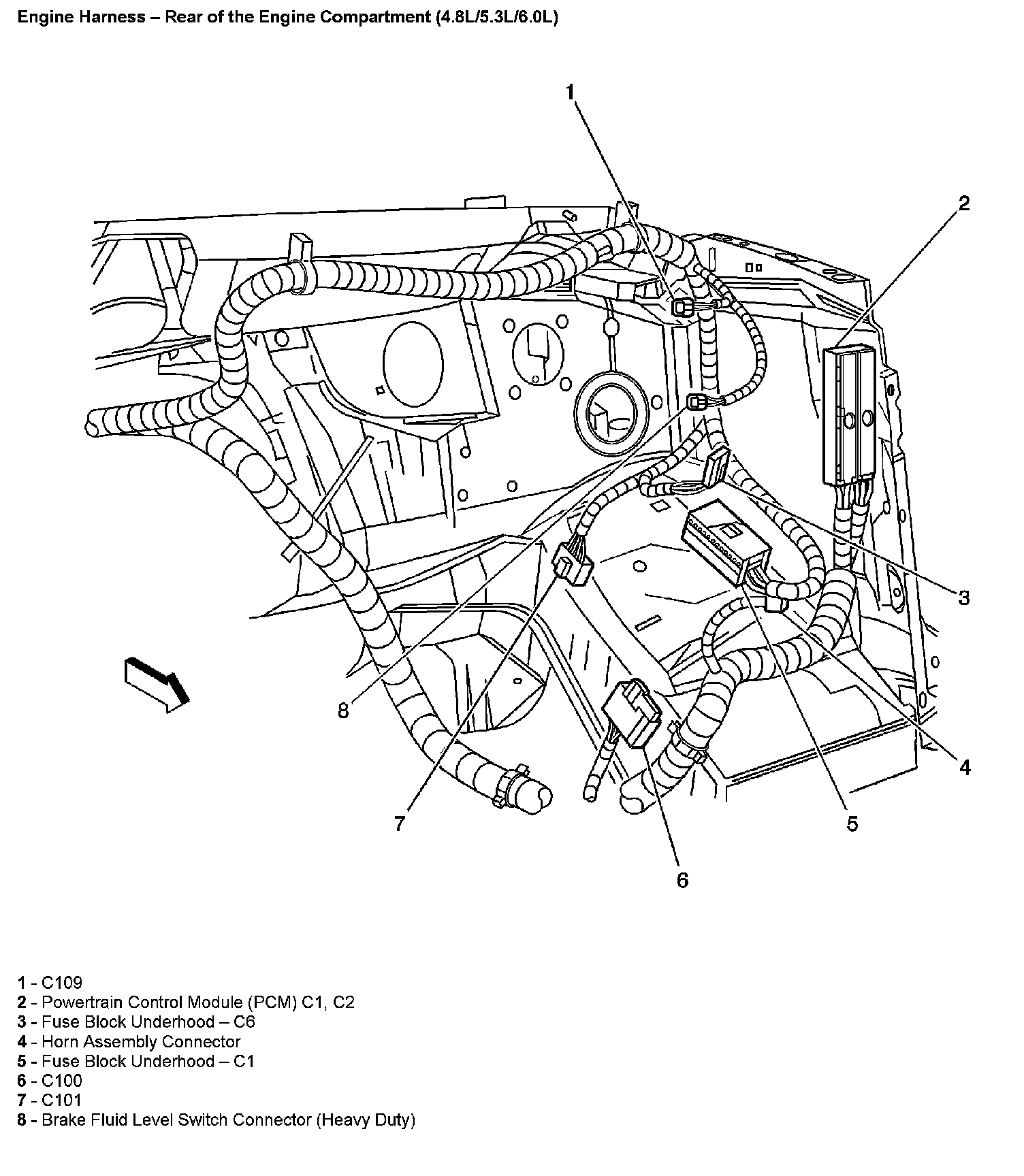 Engine Harness – Rear of the Engine Compartment (4.8L/5.3L/6.0L)

1
2
3
4
5
6
7
8

1 - C109
2 - Powertrain Control Module (PCM) C1, C2
3 - Fuse Block Underhood – C6
4 - Horn Assembly Connector
5 - Fuse Block Underhood – C1
6 - C100
7 - C101
8 - Brake Fluid Level Switch Connector (Heavy Duty)