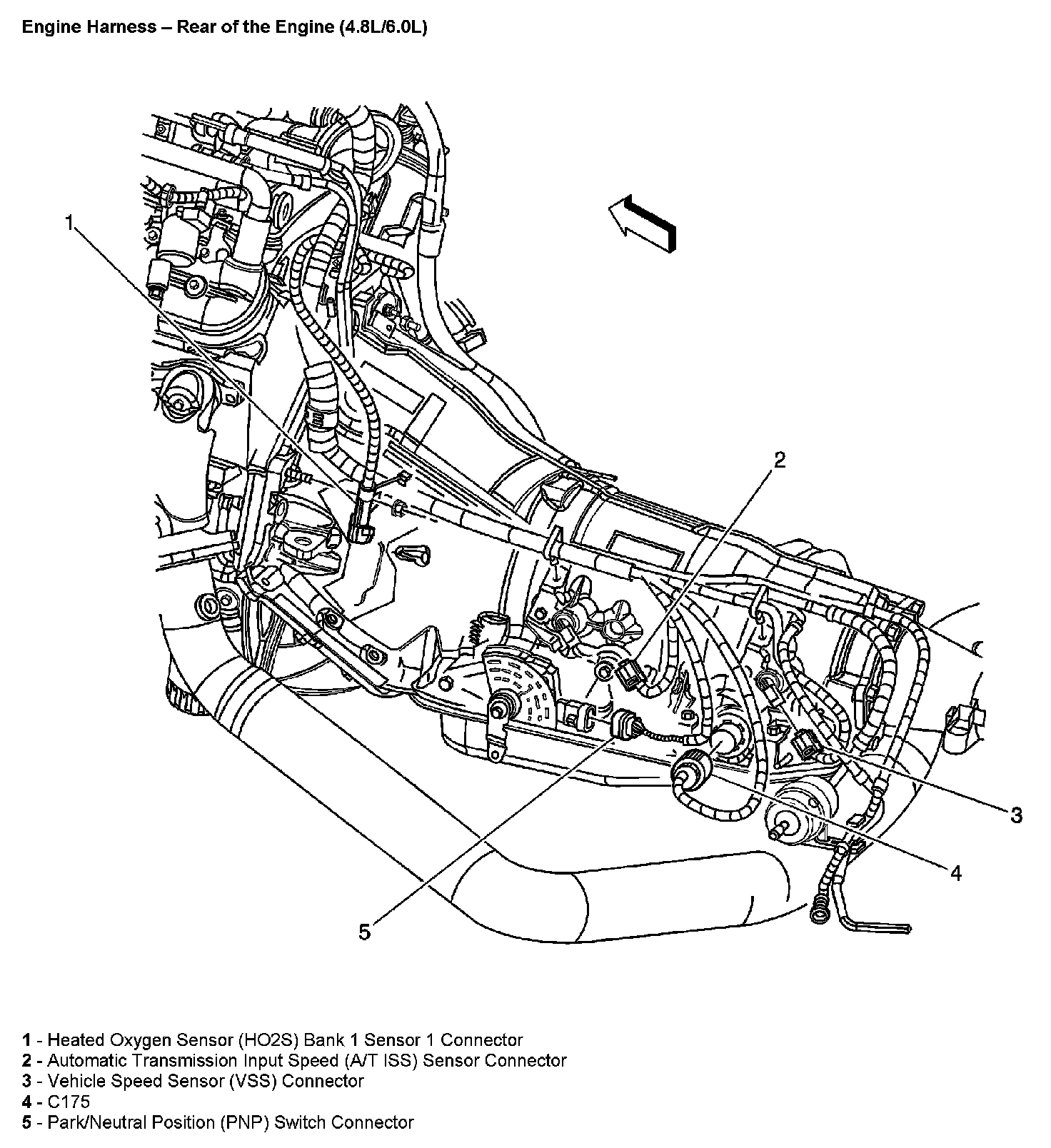 Engine Harness – Rear of the Engine (4.8L/6.0L)

1

2

3

4

5

1 - Heated Oxygen Sensor (HO2S) Bank 1 Sensor 1 Connector
2 - Automatic Transmission Input Speed (A/T ISS) Sensor Connector
3 - Vehicle Speed Sensor (VSS) Connector
4 - C175
5 - Park/Neutral Position (PNP) Switch Connector