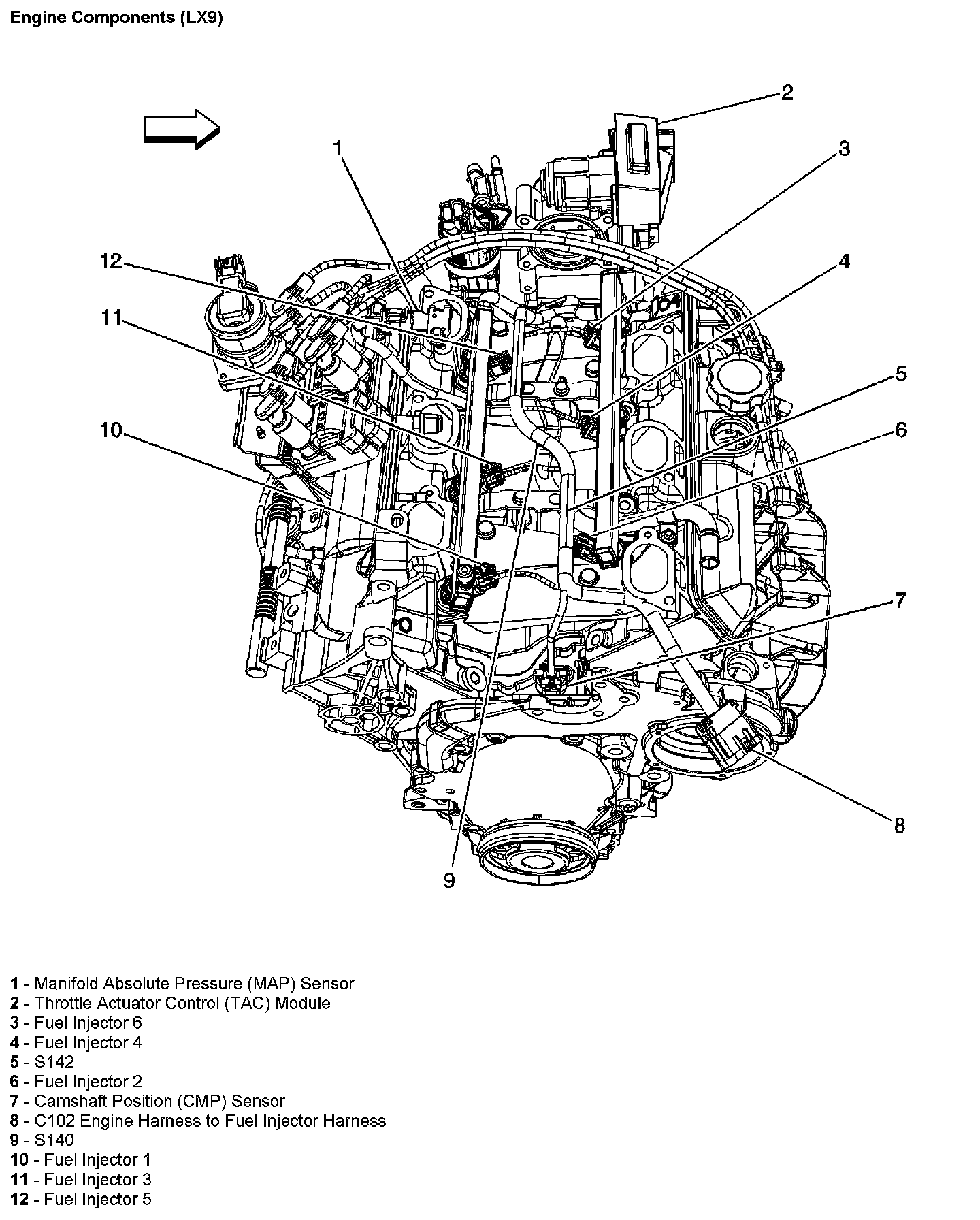 Engine Components (LX9)

2
1
3
12
4
11
5
10
6
7
8
9

1 - Manifold Absolute Pressure (MAP) Sensor
2 - Throttle Actuator Control (TAC) Module
3 - Fuel Injector 6
4 - Fuel Injector 4
5 - S142
6 - Fuel Injector 2
7 - Camshaft Position (CMP) Sensor
8 - C102 Engine Harness to Fuel Injector Harness
9 - S140
10 - Fuel Injector 1
11 - Fuel Injector 3
12 - Fuel Injector 5