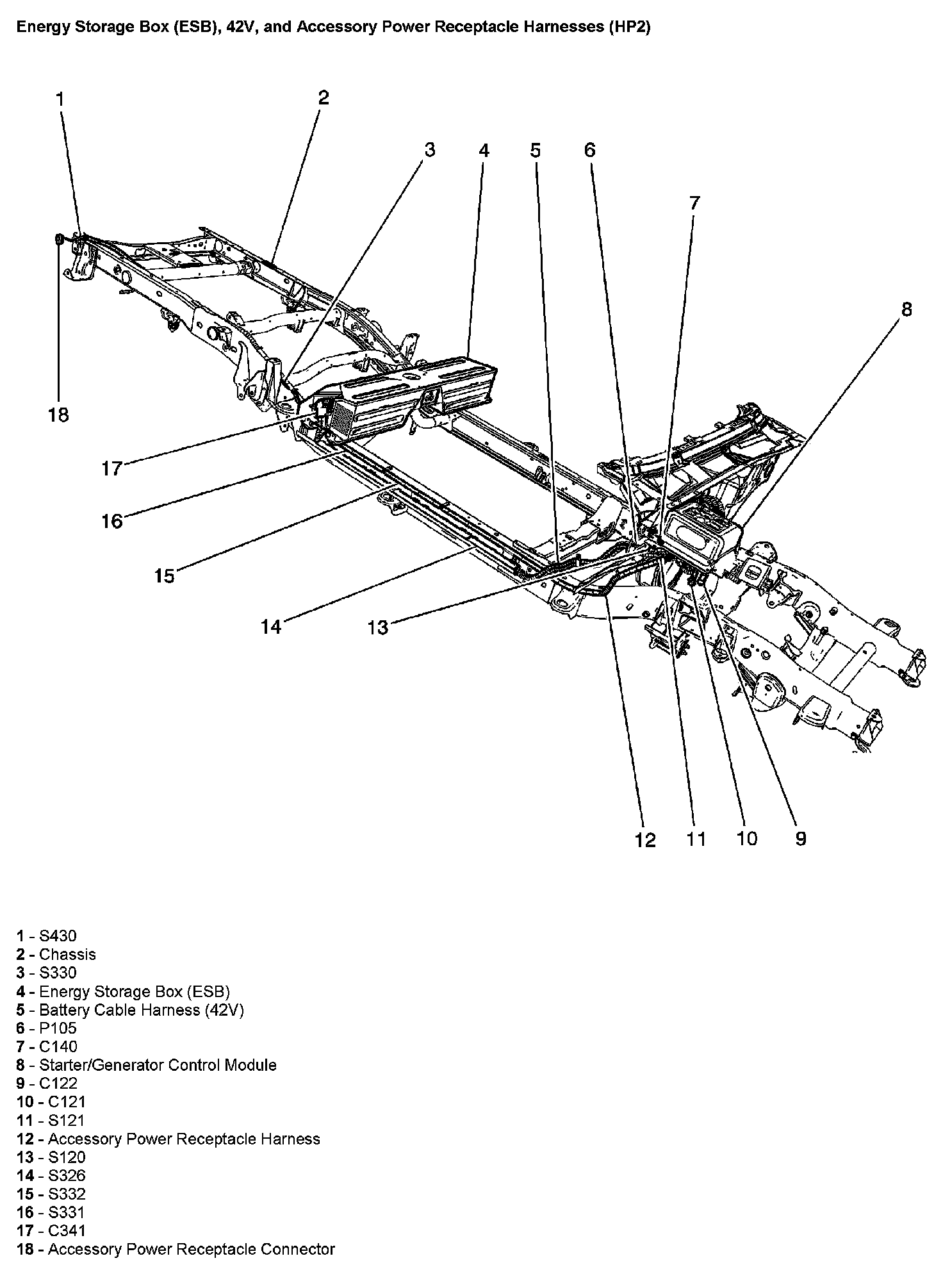 Energy Storage Box (ESB), 42V, and Accessory Power Receptacle Harnesses (HP2)

1
2
3
4
5
6
7
8
18
17
16
15
14
13
12
11
10
9

1 - S430
2 - Chassis
3 - S330
4 - Energy Storage Box (ESB)
5 - Battery Cable Harness (42V)
6 - P105
7 - C140
8 - Starter/Generator Control Module
9 - C122
10 - C121
11 - S121
12 - Accessory Power Receptacle Harness
13 - S120
14 - S326
15 - S332
16 - S331
17 - C341
18 - Accessory Power Receptacle Connector