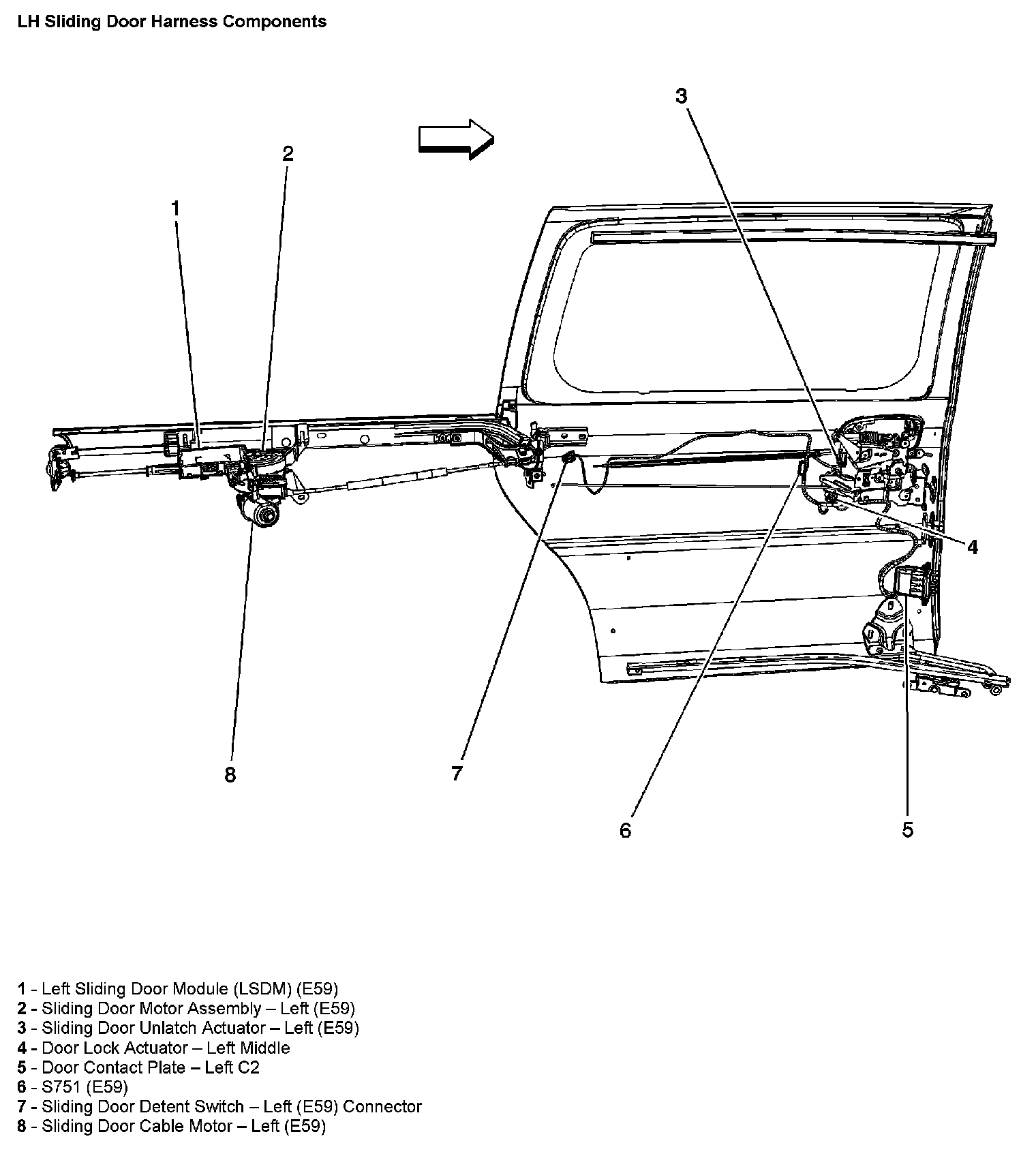 LH Sliding Door Harness Components

3

2

1

4

8

7

6

5

1 - Left Sliding Door Module (LSDM) (E59)
2 - Sliding Door Motor Assembly – Left (E59)
3 - Sliding Door Unlatch Actuator – Left (E59)
4 - Door Lock Actuator – Left Middle
5 - Door Contact Plate – Left C2
6 - S751 (E59)
7 - Sliding Door Detent Switch – Left (E59) Connector
8 - Sliding Door Cable Motor – Left (E59)