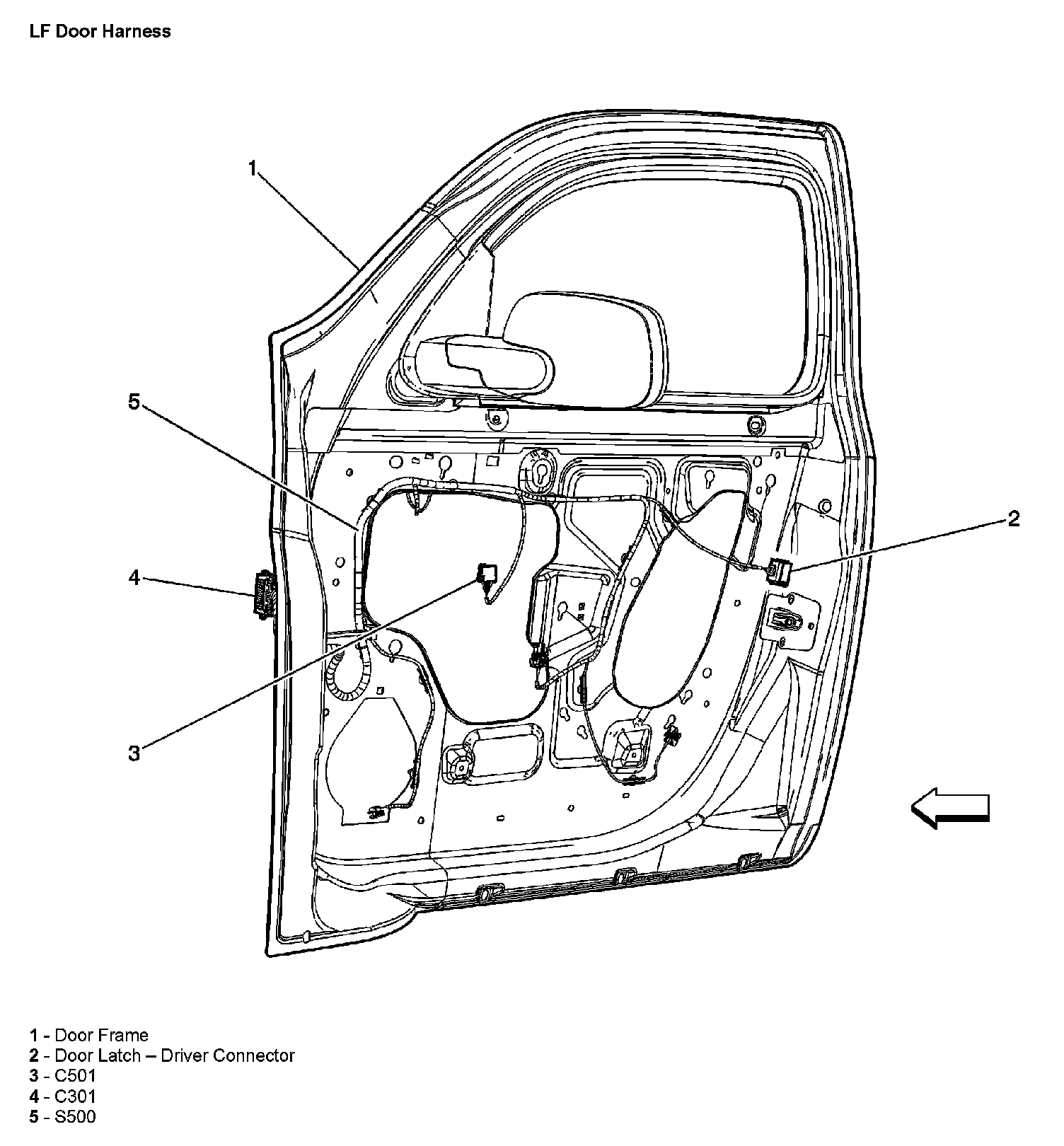 LF Door Harness

1

5

2

4

3

1 - Door Frame
2 - Door Latch – Driver Connector
3 - C501
4 - C301
5 - S500