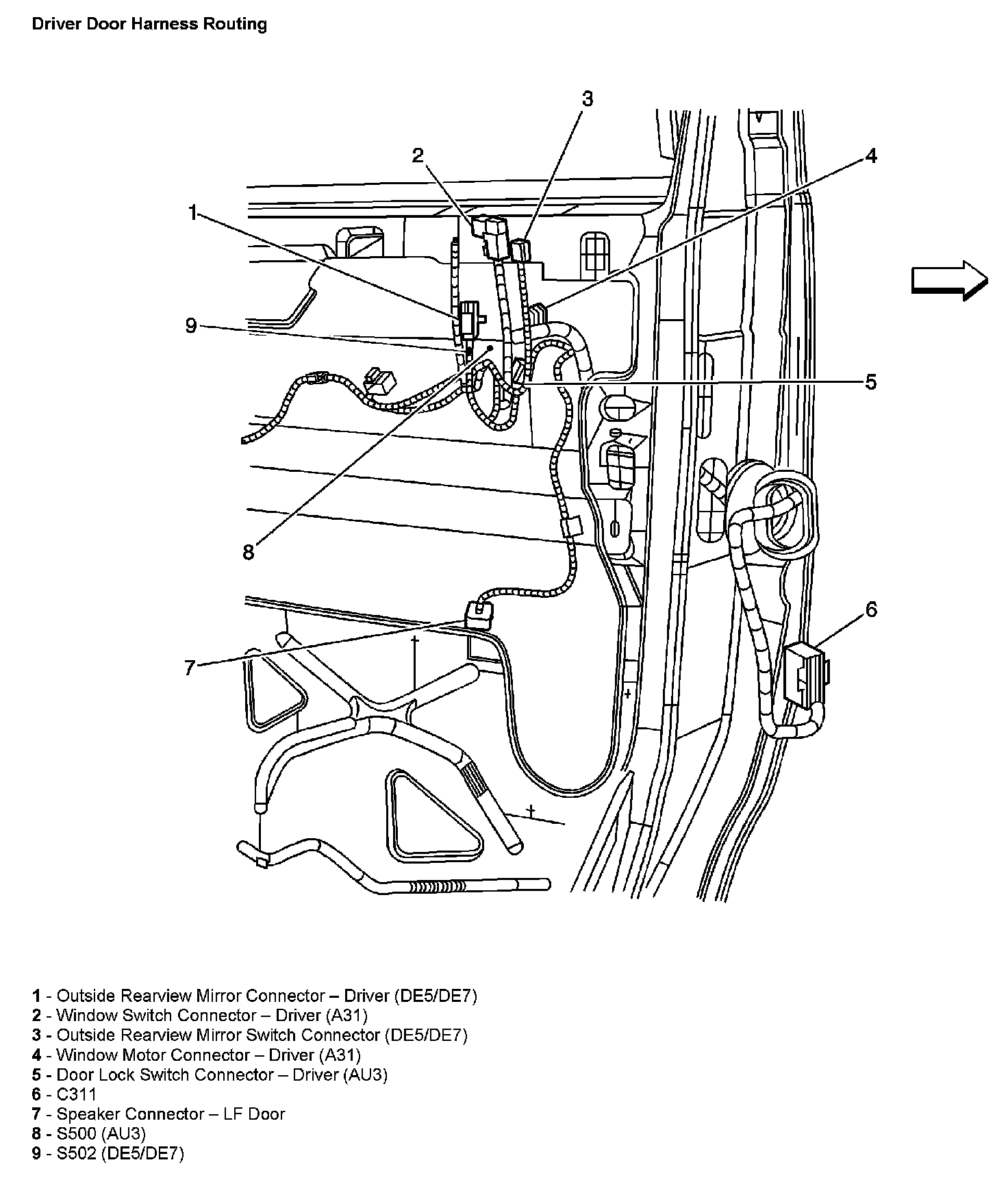 Driver Door Harness Routing

3
2
4
1
9
5
8
6
7

1 - Outside Rearview Mirror Connector – Driver (DE5/DE7)
2 - Window Switch Connector – Driver (A31)
3 - Outside Rearview Mirror Switch Connector (DE5/DE7)
4 - Window Motor Connector – Driver (A31)
5 - Door Lock Switch Connector – Driver (AU3)
6 - C311
7 - Speaker Connector – LF Door
8 - S500 (AU3)
9 - S502 (DE5/DE7)