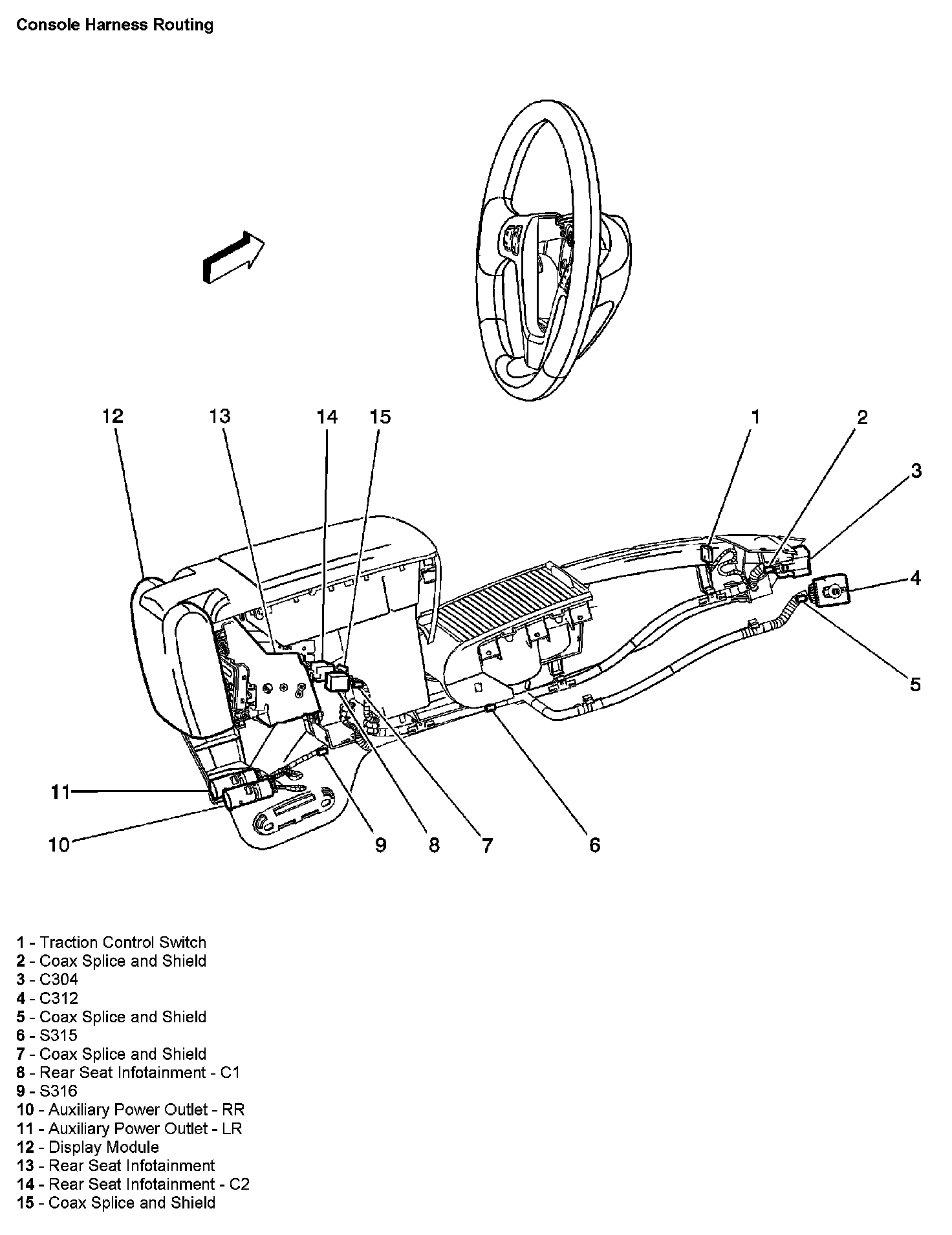 Console Harness Routing

12 13 14 15 1 2 3 4 5 11 10 9 8 7 6

1 - Traction Control Switch
2 - Coax Splice and Shield
3 - C304
4 - C312
5 - Coax Splice and Shield
6 - S315
7 - Coax Splice and Shield
8 - Rear Seat Infotainment - C1
9 - S316
10 - Auxiliary Power Outlet - RR
11 - Auxiliary Power Outlet - LR
12 - Display Module
13 - Rear Seat Infotainment
14 - Rear Seat Infotainment - C2
15 - Coax Splice and Shield