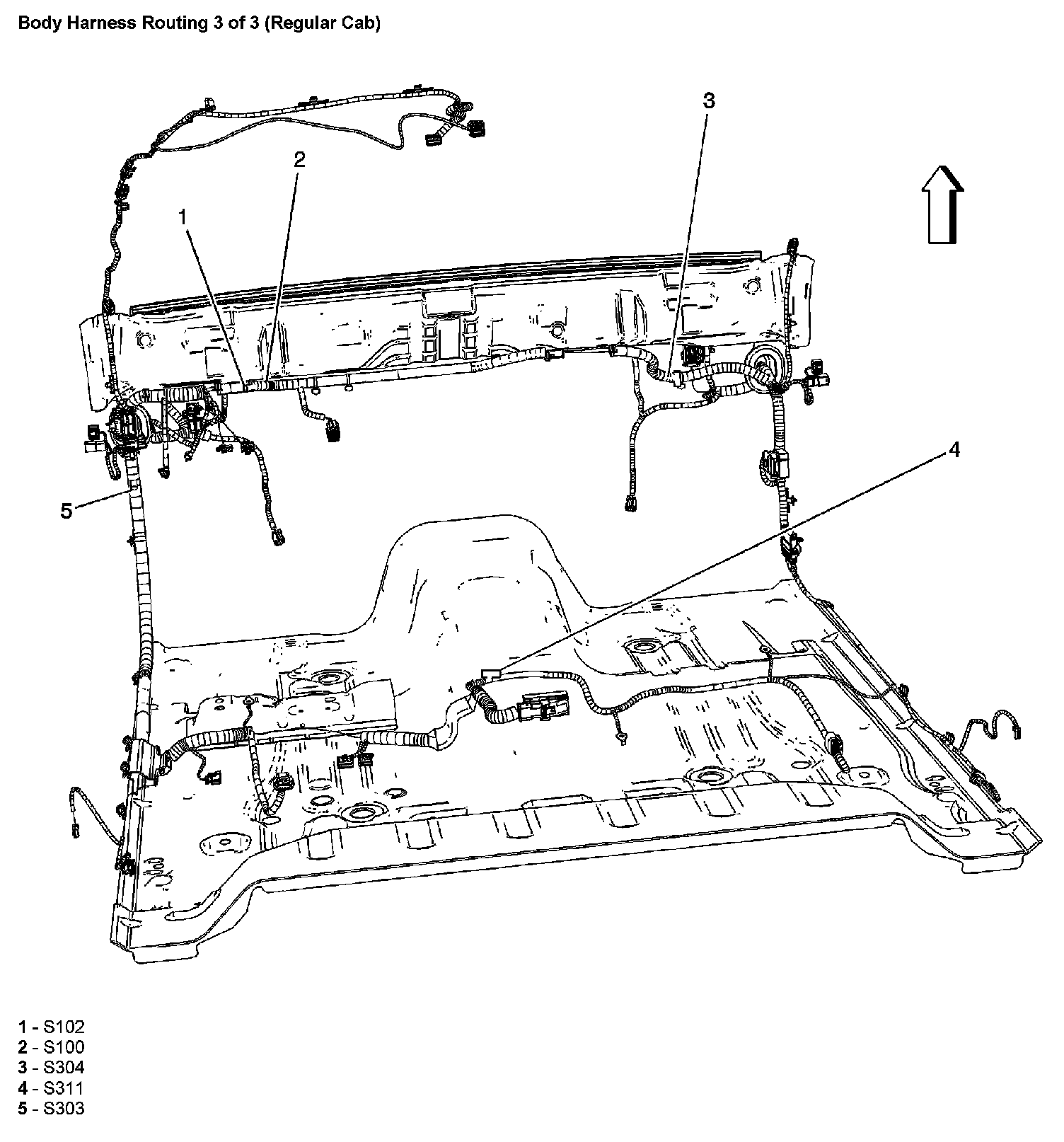 Body Harness Routing 3 of 3 (Regular Cab)

3

2

1

4

5

1 - S102
2 - S100
3 - S304
4 - S311
5 - S303