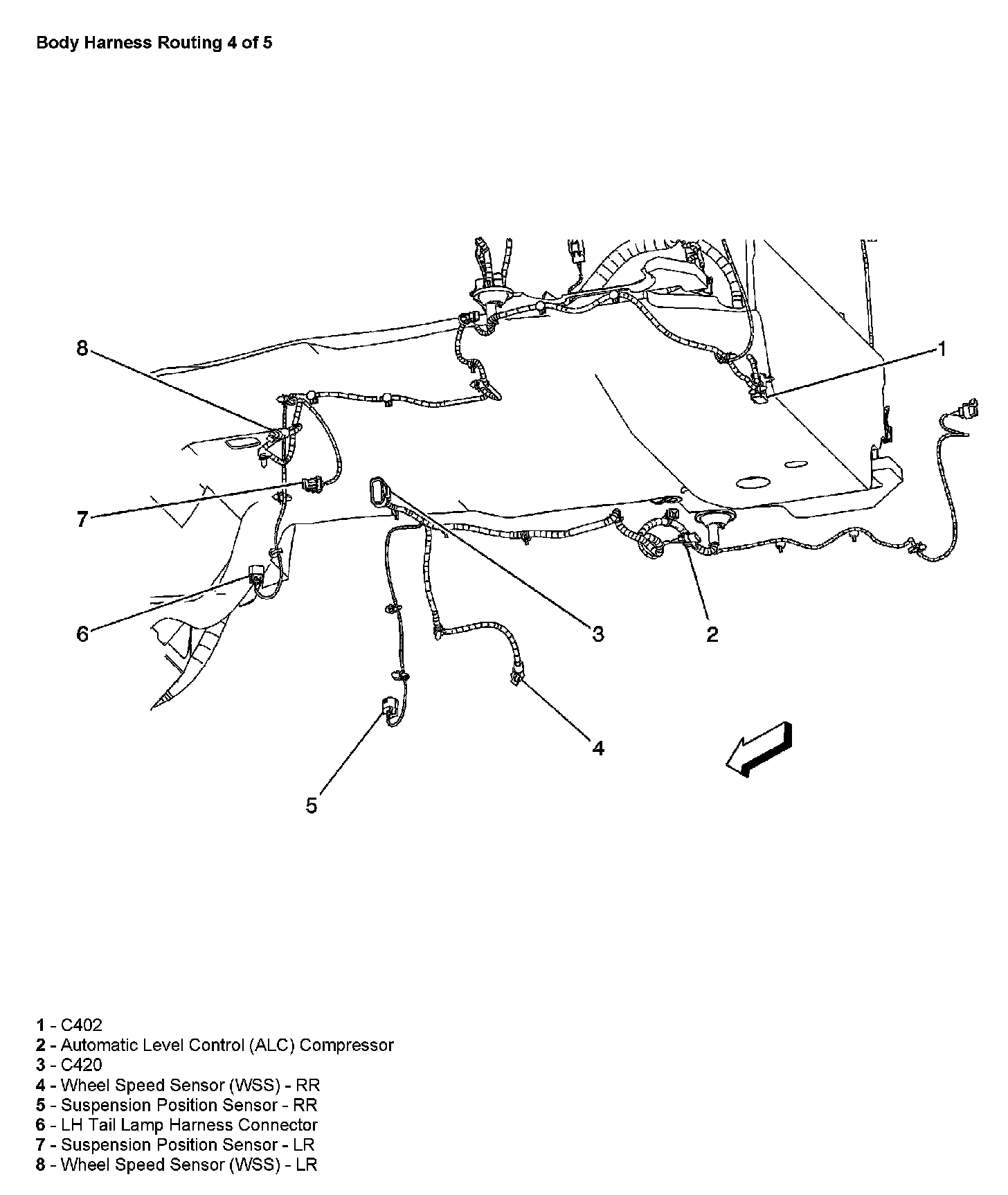 Body Harness Routing 4 of 5

8

1

7

6

3

2

4

5

1 - C402
2 - Automatic Level Control (ALC) Compressor
3 - C420
4 - Wheel Speed Sensor (WSS) - RR
5 - Suspension Position Sensor - RR
6 - LH Tail Lamp Harness Connector
7 - Suspension Position Sensor - LR
8 - Wheel Speed Sensor (WSS) - LR