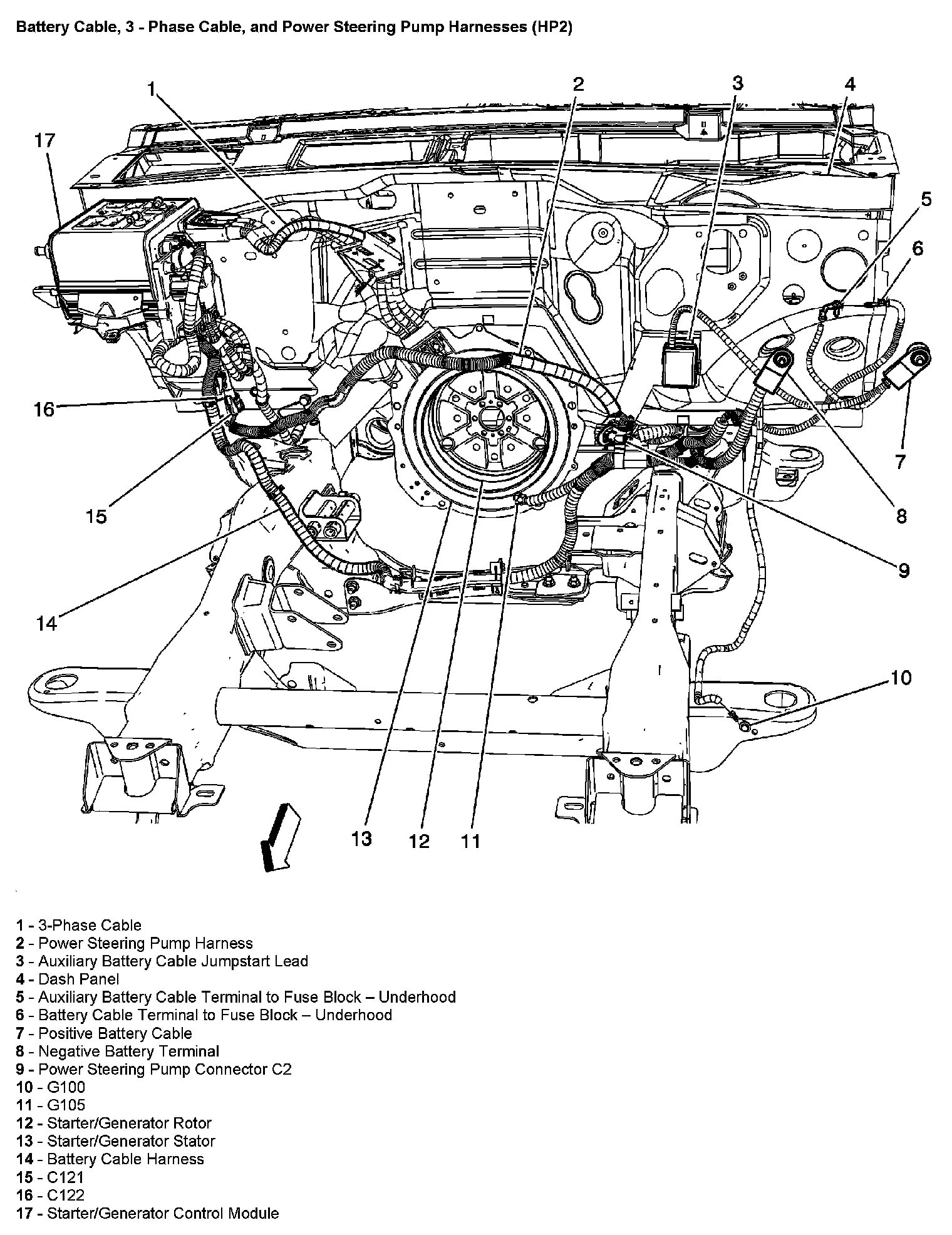 Battery Cable, 3 - Phase Cable, and Power Steering Pump Harnesses (HP2)

1
2
3
4
17
5
6
16
7
15
8
9
14
10
13
12
11

1 - 3-Phase Cable
2 - Power Steering Pump Harness
3 - Auxiliary Battery Cable Jumpstart Lead
4 - Dash Panel
5 - Auxiliary Battery Cable Terminal to Fuse Block – Underhood
6 - Battery Cable Terminal to Fuse Block – Underhood
7 - Positive Battery Cable
8 - Negative Battery Terminal
9 - Power Steering Pump Connector C2
10 - G100
11 - G105
12 - Starter/Generator Rotor
13 - Starter/Generator Stator
14 - Battery Cable Harness
15 - C121
16 - C122
17 - Starter/Generator Control Module