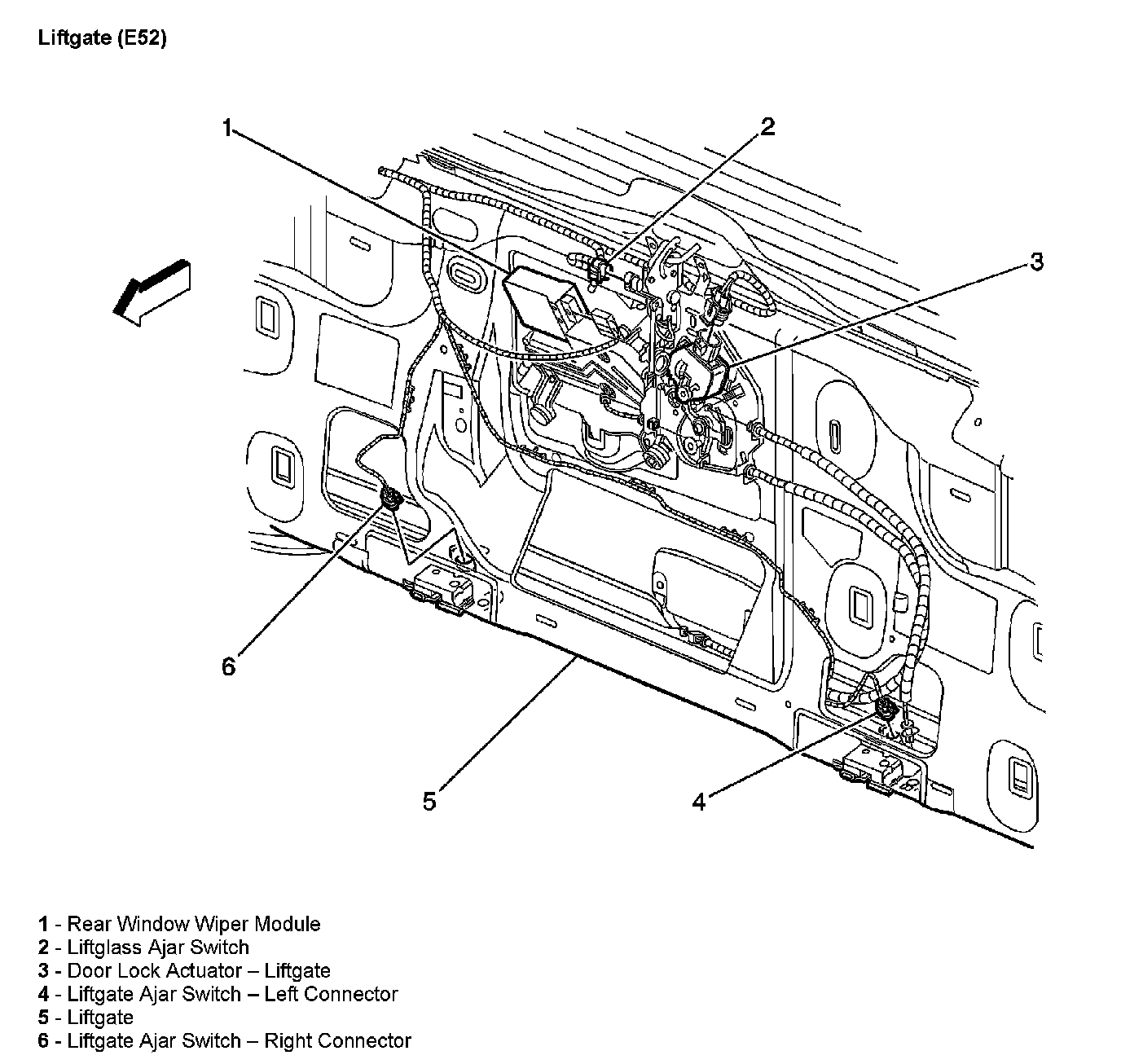 Liftgate (E52)

1

2

3

6

5

4

1 - Rear Window Wiper Module
2 - Liftglass Ajar Switch
3 - Door Lock Actuator – Liftgate
4 - Liftgate Ajar Switch – Left Connector
5 - Liftgate
6 - Liftgate Ajar Switch – Right Connector