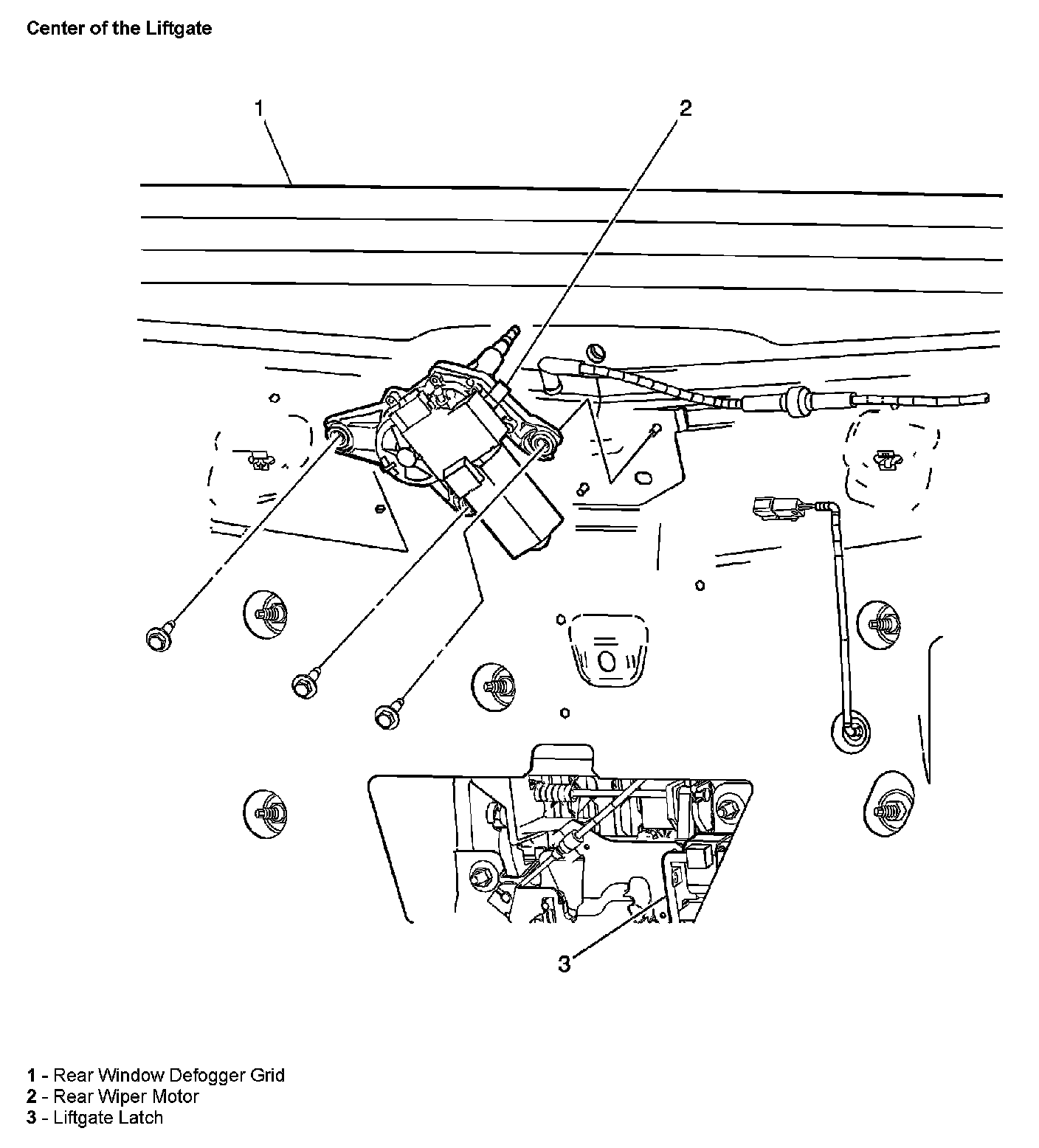 Center of the Liftgate

1

2

3

1 - Rear Window Defogger Grid
2 - Rear Wiper Motor
3 - Liftgate Latch