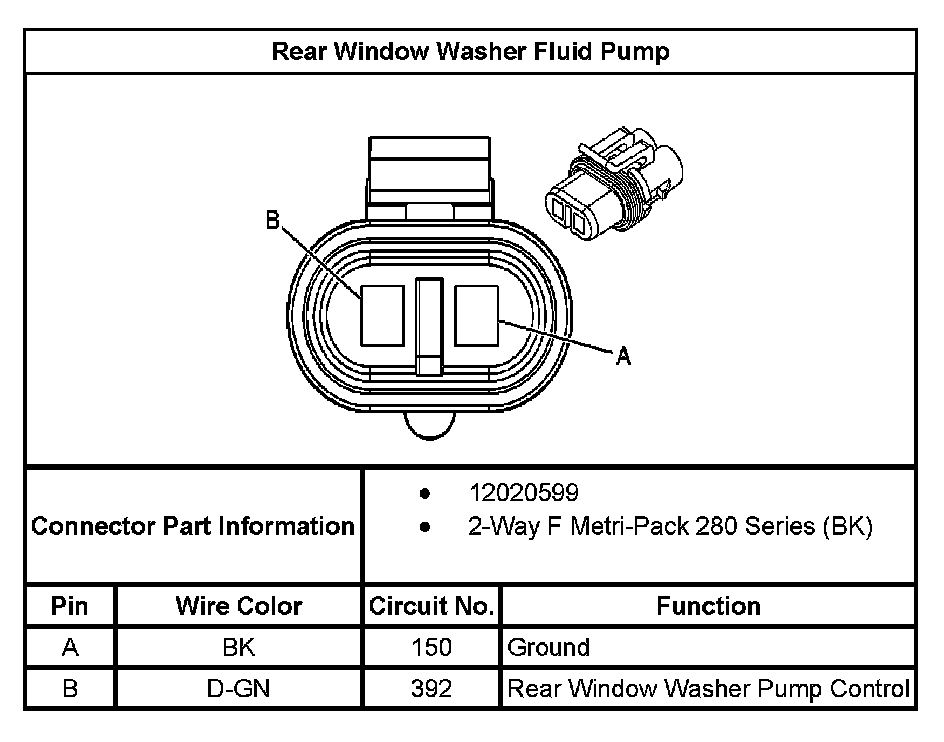 Rear Window Washer Fluid Pump

B

A

Connector Part Information

- 12020599
- 2-Way F Metri-Pack 280 Series (BK)

| Pin | Wire Color | Circuit No. | Function |
|---|---|---|---|
| A | BK | 150 | Ground |
| B | D-GN | 392 | Rear Window Washer Pump Control |