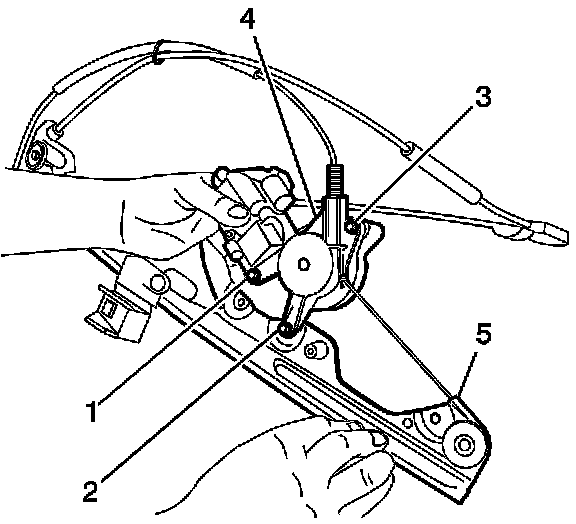 4
3
5
1
2